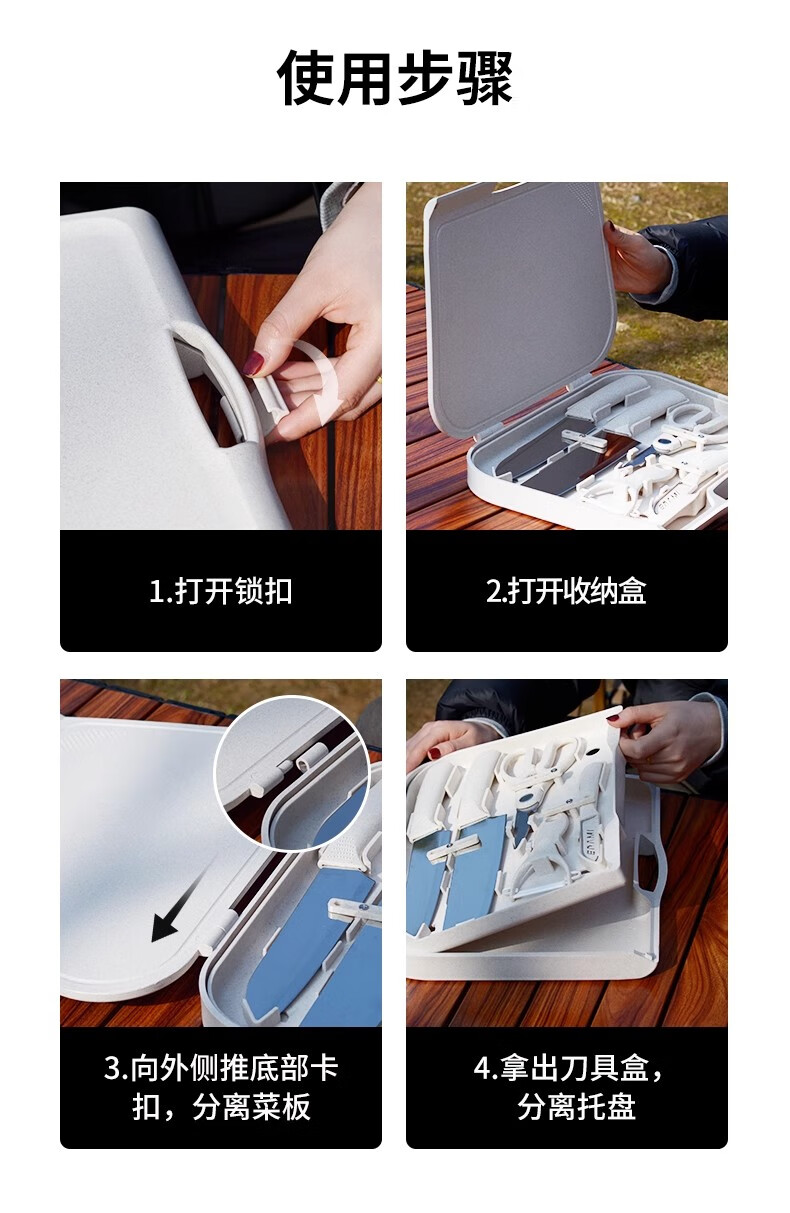 使用步骤

1.打开锁扣

2.打开收纳盒

3.向外侧推底部卡扣，分离菜板

4.拿出刀具盒，分离托盘