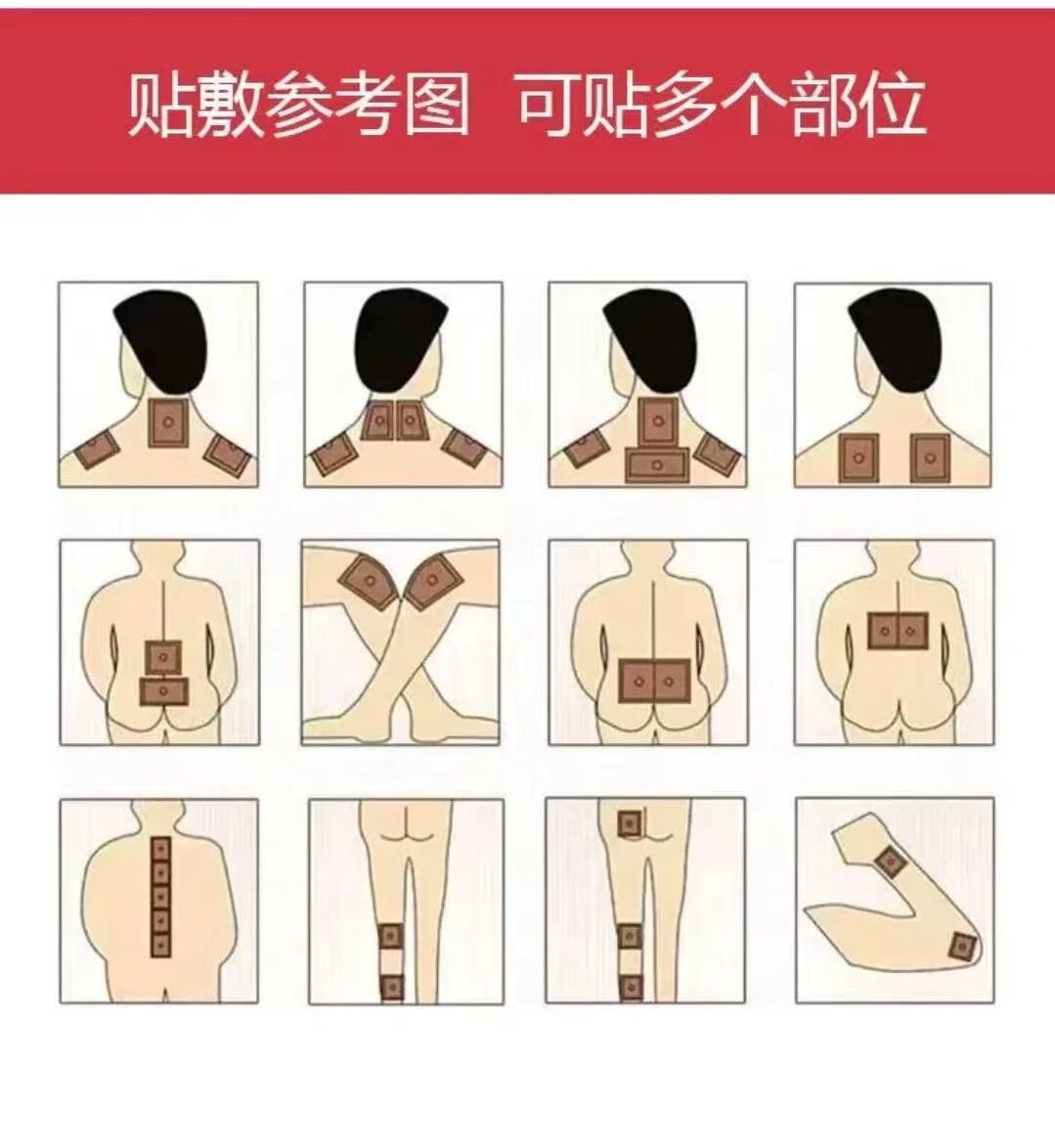 贴敷参考图 可贴多个部位