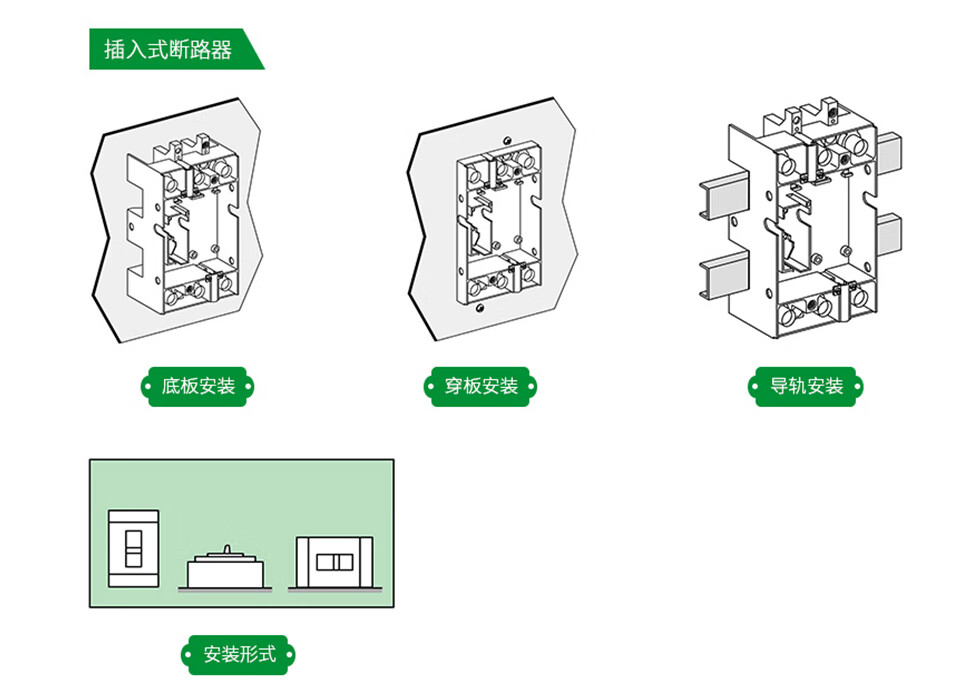 插入式断路器

底板安装

穿板安装

导轨安装

安装形式