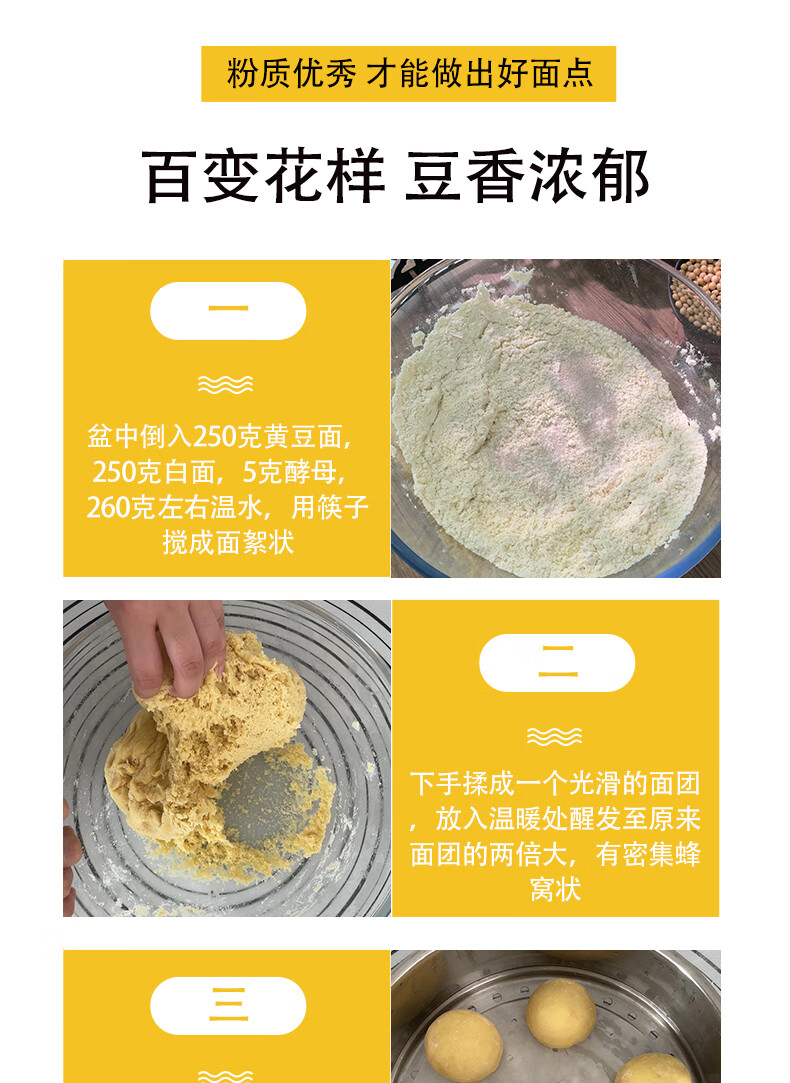 粉质优秀 才能做出好面点

百变花样 豆香浓郁

一

盆中倒入250克黄豆面，250克白面，5克酵母，260克左右温水，用筷子搅成面絮状

二

下手揉成一个光滑的面团，放入温暖处醒发至原来面团的两倍大，有密集蜂窝状

三