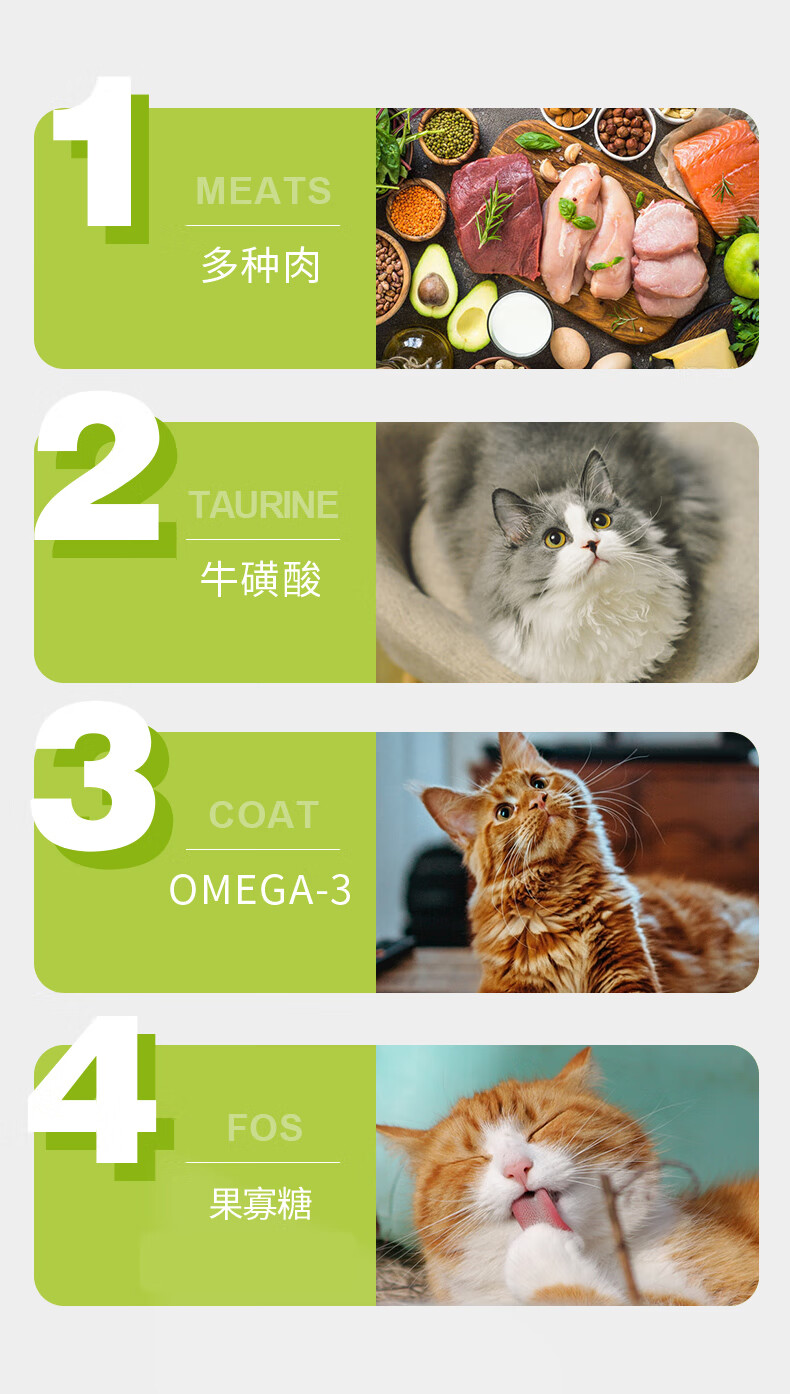 1
MEATS
多种肉

2
TAURINE
牛磺酸

3
COAT
OMEGA-3

4
FOS
果寡糖