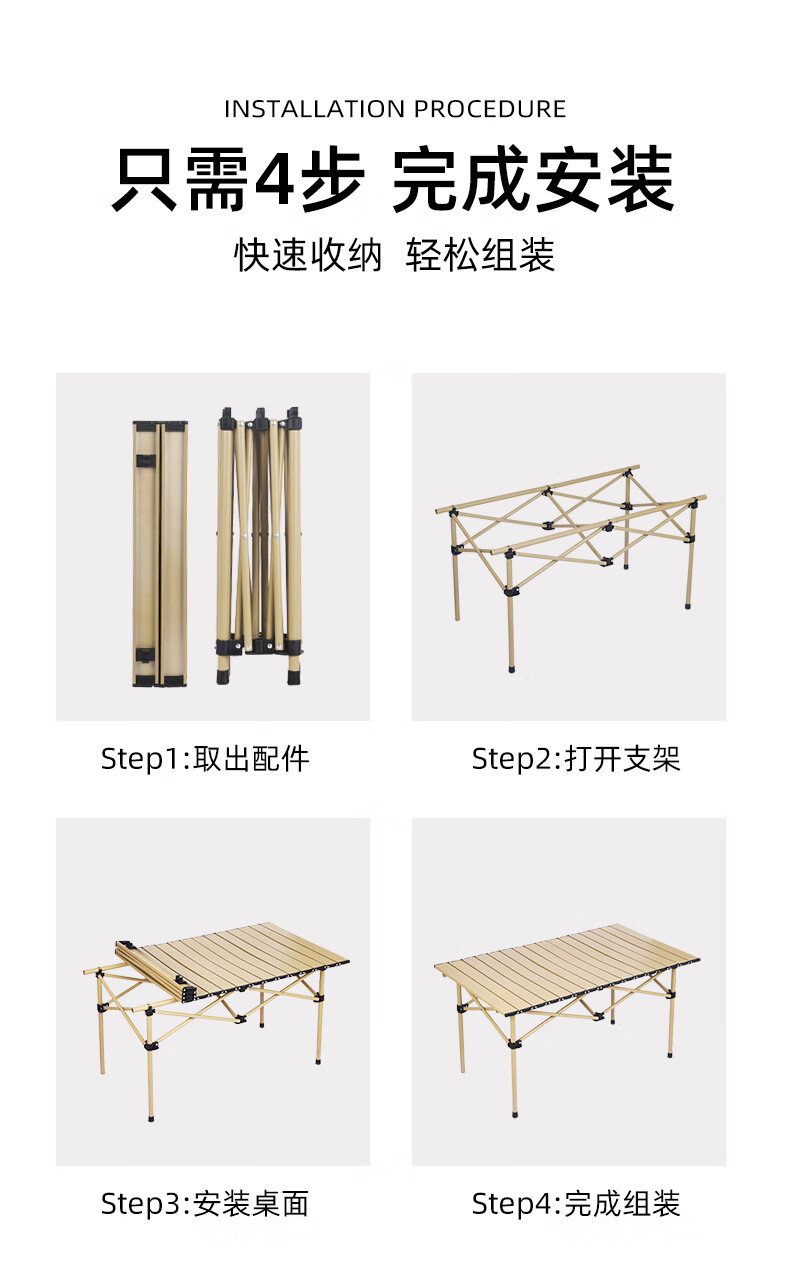 INSTALLATION PROCEDURE

只需4步 完成安装

快速收纳 轻松组装

Step1:取出配件

Step2:打开支架

Step3:安装桌面

Step4:完成组装