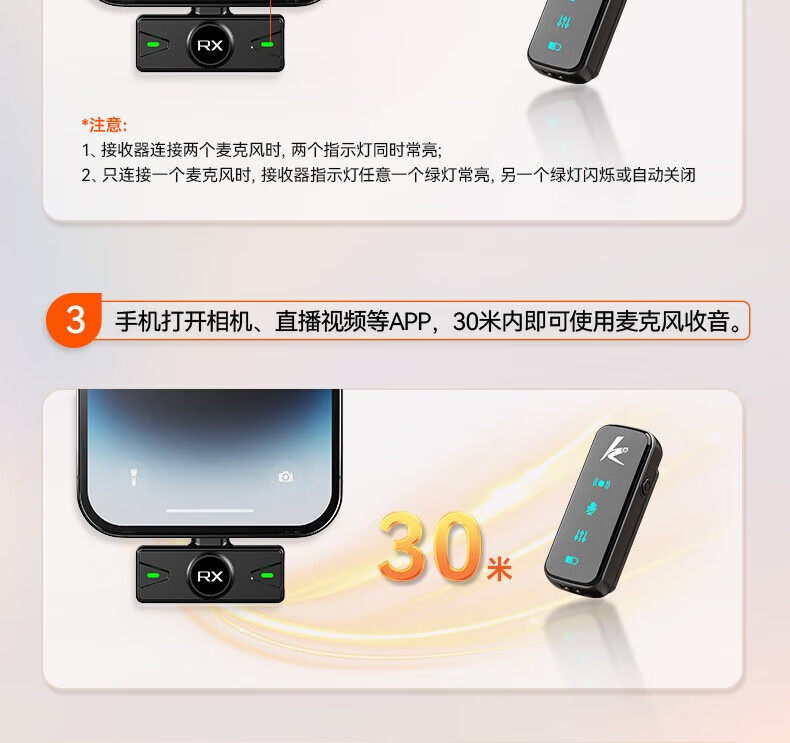 RX

*注意:
1、接收器连接两个麦克风时, 两个指示灯同时常亮;
2、只连接一个麦克风时, 接收器指示灯任意一个绿灯常亮, 另一个绿灯闪烁或自动关闭

3 手机打开相机、直播视频等APP，30米内即可使用麦克风收音。

RX

30米