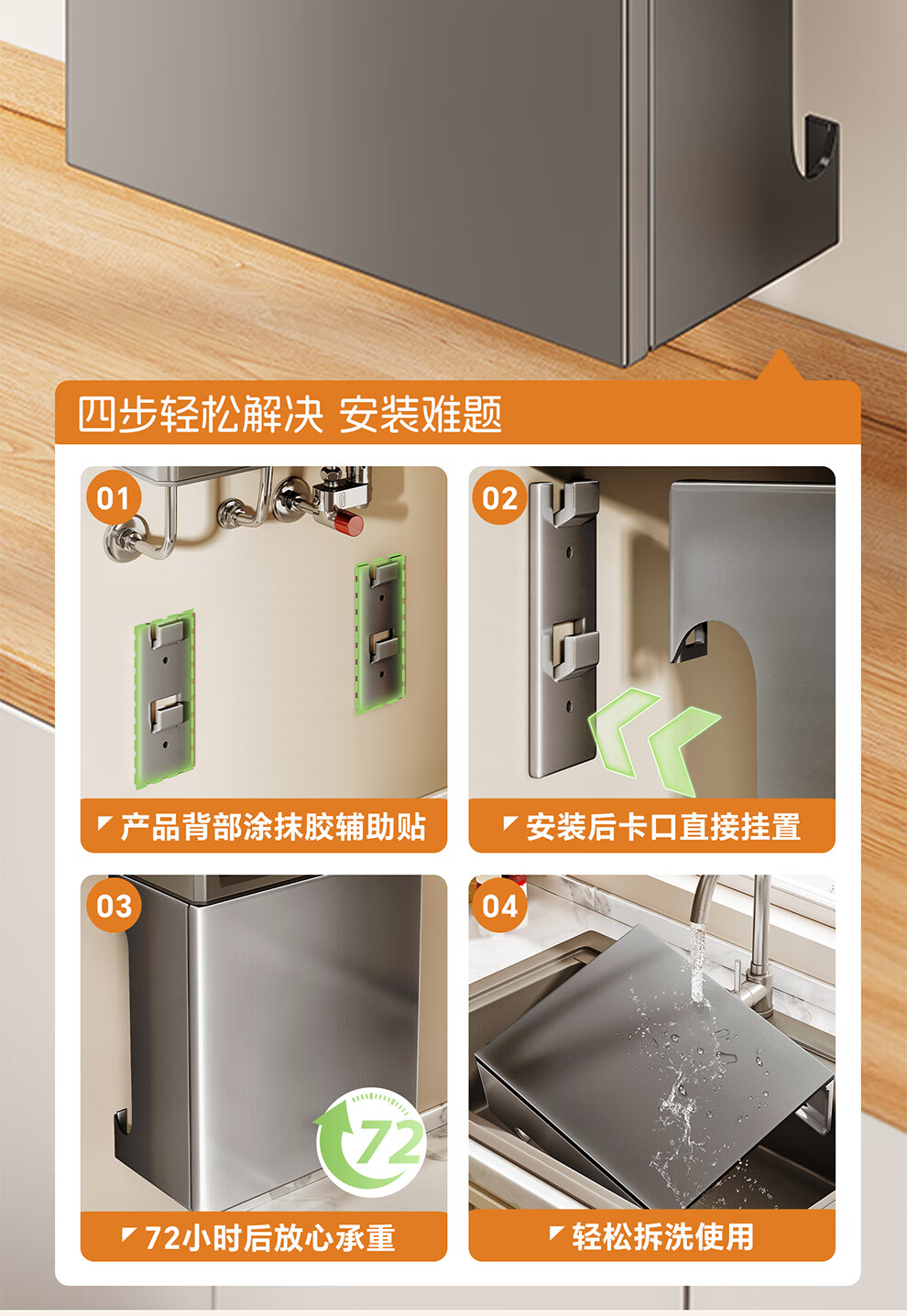 四步轻松解决 安装难题

01
产品背部涂抹胶辅助贴

02
安装后卡口直接挂置

03
72
72小时后放心承重

04
轻松拆洗使用