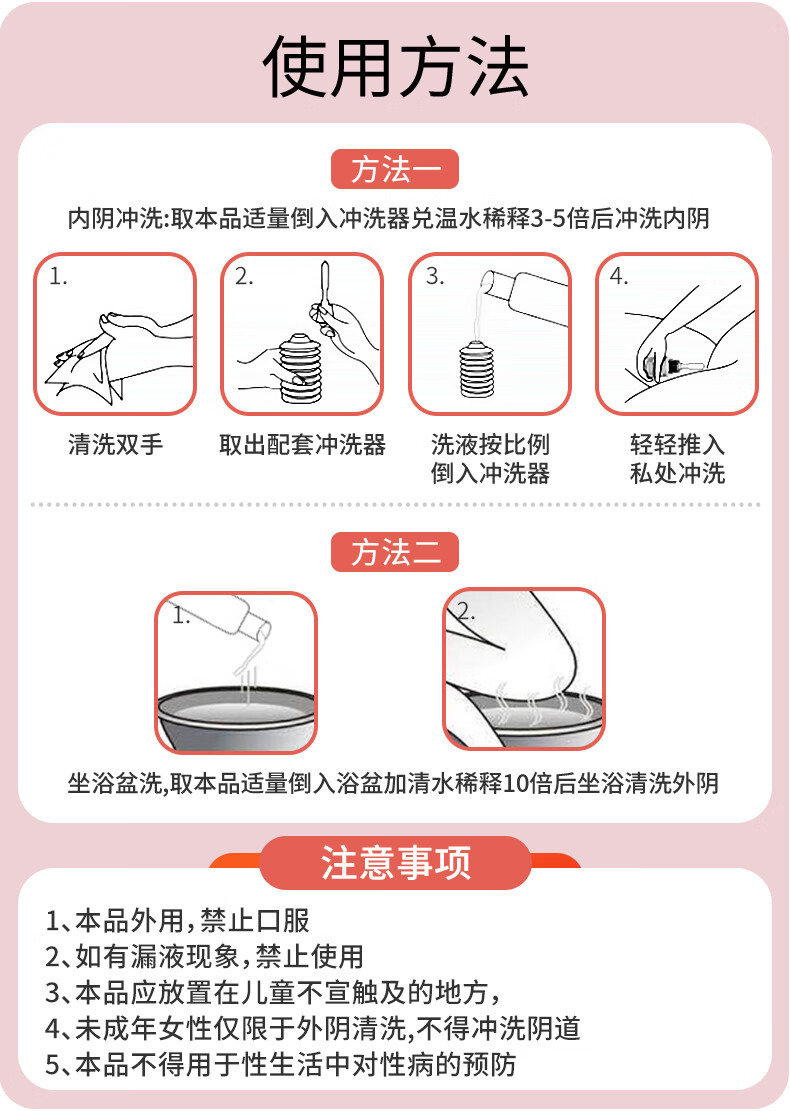 使用方法

方法一

内阴冲洗:取本品适量倒入冲洗器兑温水稀释3-5倍后冲洗内阴

1.

清洗双手

2.

取出配套冲洗器

3.

洗液按比例倒入冲洗器

4.

轻轻推入私处冲洗

方法二

1.

2.

坐浴盆洗,取本品适量倒入浴盆加清水稀释10倍后坐浴清洗外阴

注意事项

1、本品外用，禁止口服
2、如有漏液现象，禁止使用
3、本品应放置在儿童不宜触及的地方，
4、未成年女性仅限于外阴清洗,不得冲洗阴道
5、本品不得用于性生活中对性病的预防