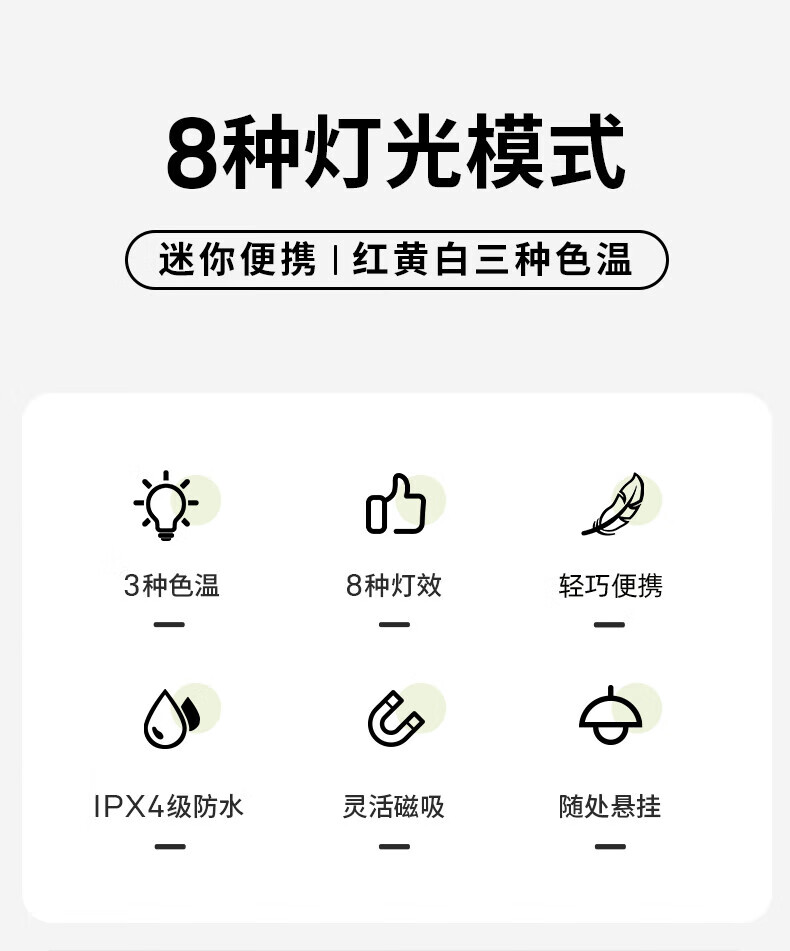 8种灯光模式

迷你便携 | 红黄白三种色温

3种色温

8种灯效

轻巧便携

IPX4级防水

灵活磁吸

随处悬挂