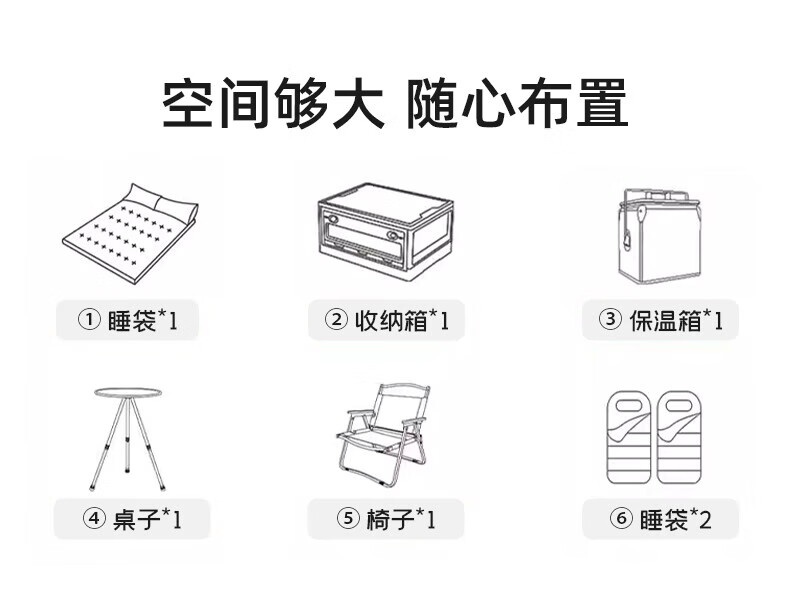 空间够大 随心布置

① 睡袋*1

② 收纳箱*1

③ 保温箱*1

④ 桌子*1

⑤ 椅子*1

⑥ 睡袋*2