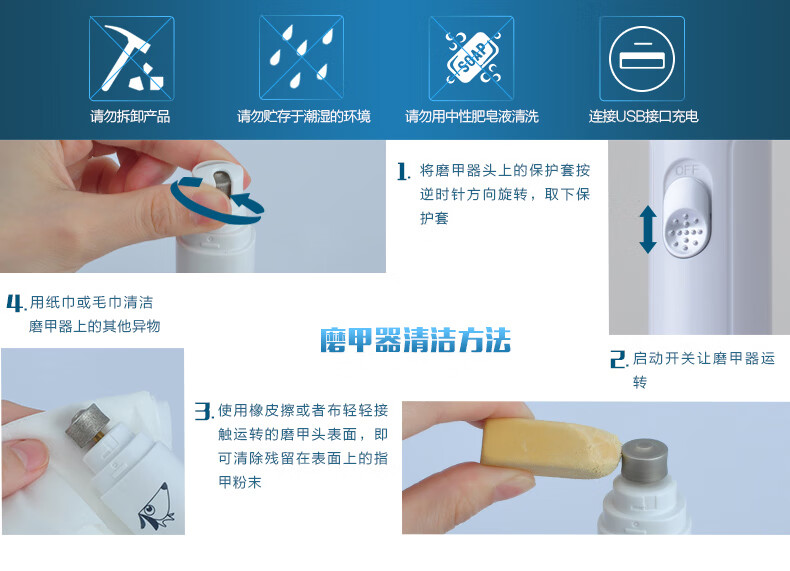 SOAP

请勿拆卸产品

请勿贮存于潮湿的环境

请勿用中性肥皂液清洗

连接USB接口充电

1. 将磨甲器头上的保护套按逆时针方向旋转，取下保护套

OFF

4. 用纸巾或毛巾清洁磨甲器上的其他异物

磨甲器清洁方法

2. 启动开关让磨甲器运转

3. 使用橡皮擦或者布轻轻接触运转的磨甲头表面，即可清除残留在表面上的指甲粉末