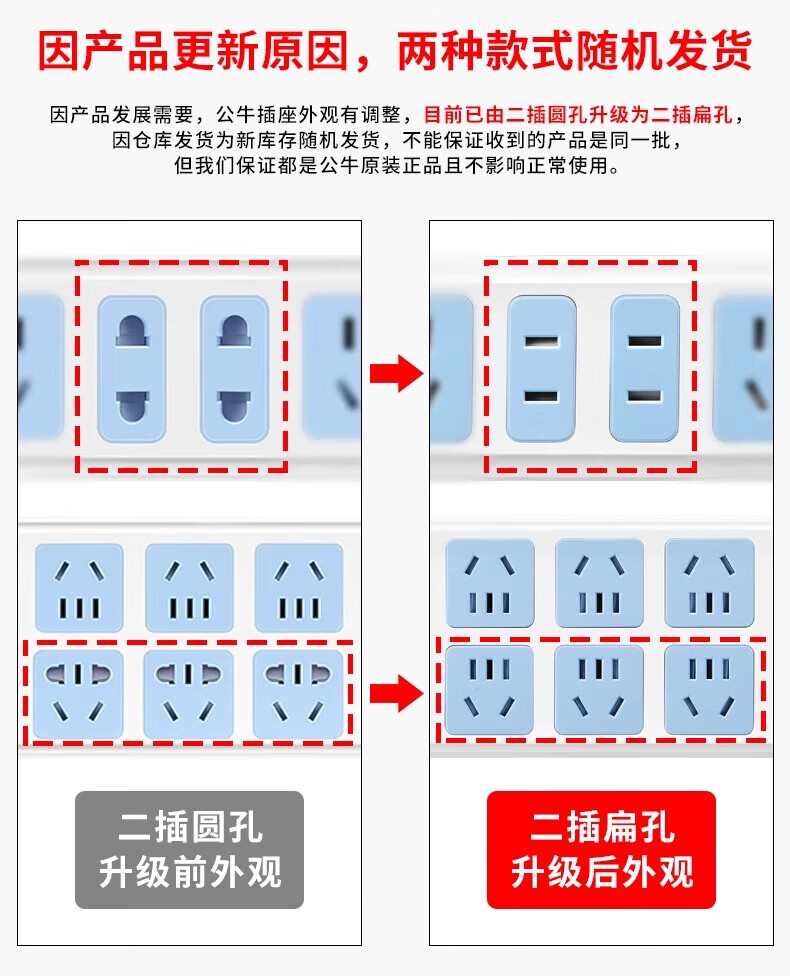 因产品更新原因，两种款式随机发货

因产品发展需要，公牛插座外观有调整，目前已由二插圆孔升级为二插扁孔，因仓库发货为新库存随机发货，不能保证收到的产品是同一批，但我们保证都是公牛原装正品且不影响正常使用。

二插圆孔
升级前外观

二插扁孔
升级后外观