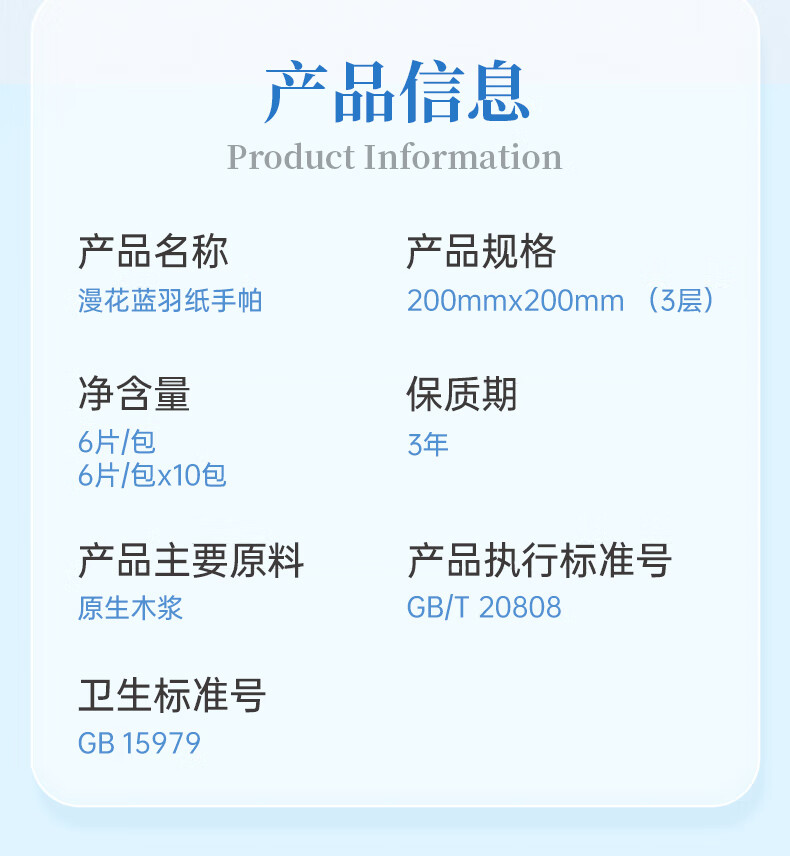 产品信息
Product Information

产品名称
漫花蓝羽纸手帕

产品规格
200mmx200mm（3层）

净含量
6片/包
6片/包x10包

保质期
3年

产品主要原料
原生木浆

产品执行标准号
GB/T 20808

卫生标准号
GB 15979