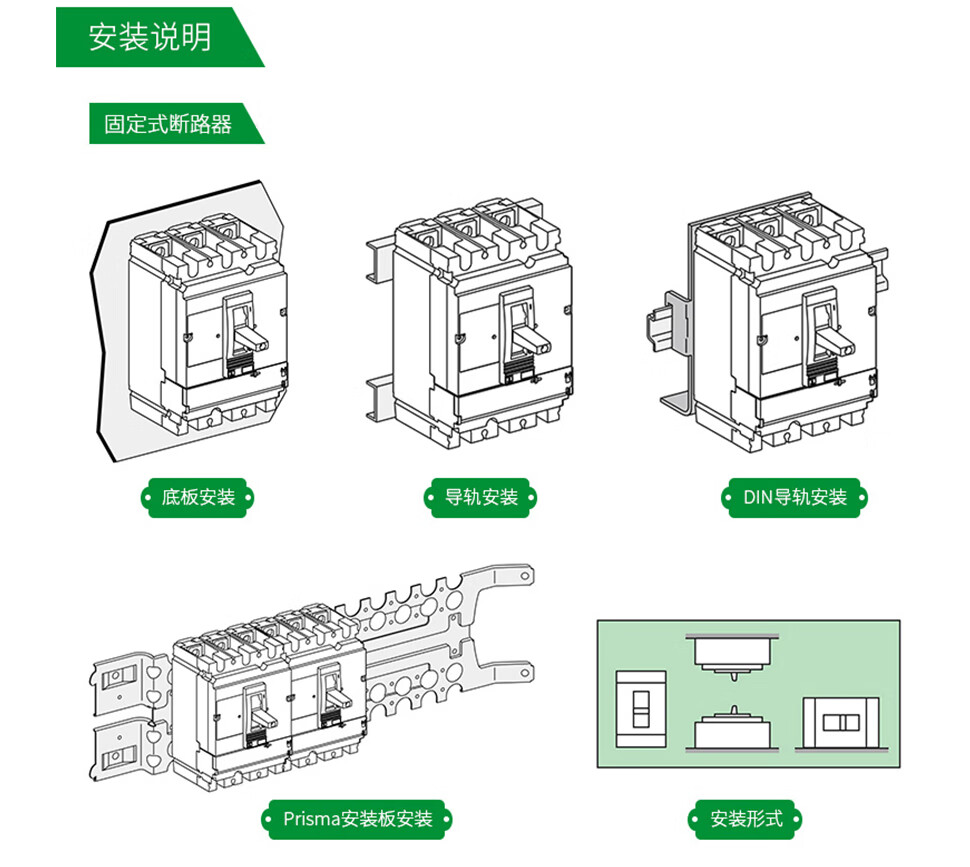 安装说明

固定式断路器

底板安装

导轨安装

DIN导轨安装

Prisma安装板安装

安装形式