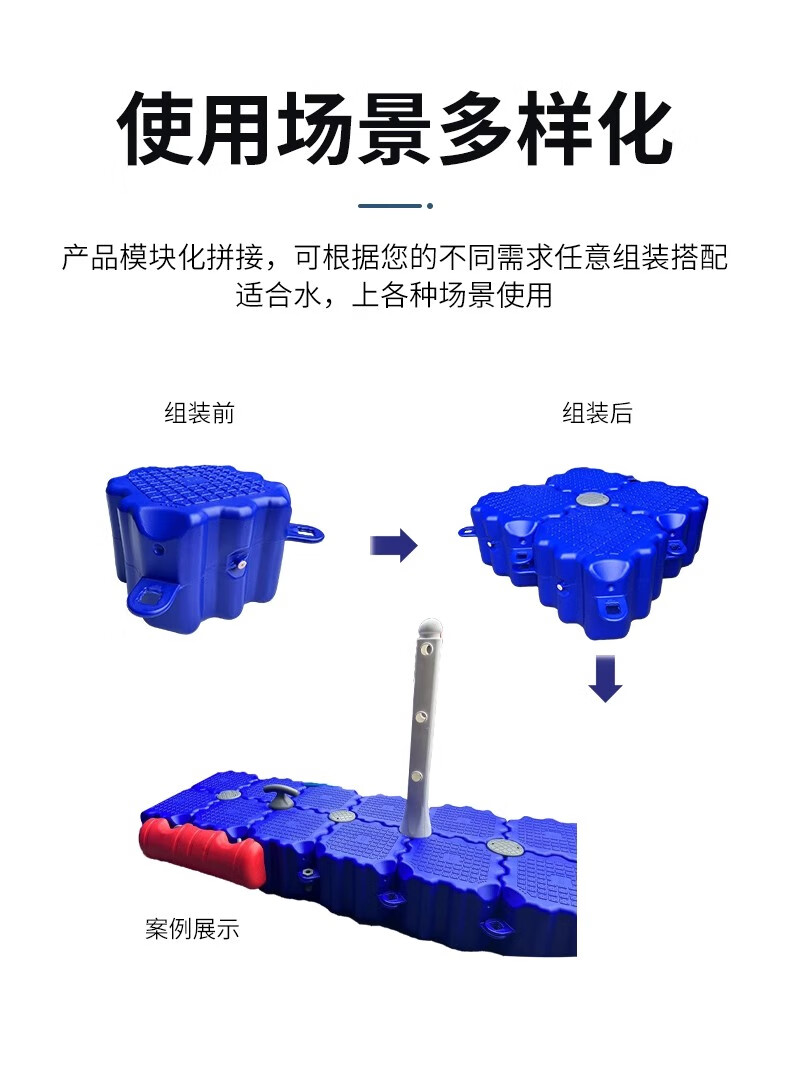 使用场景多样化

产品模块化拼接，可根据您的不同需求任意组装搭配适合水，上各种场景使用

组装前

组装后

案例展示