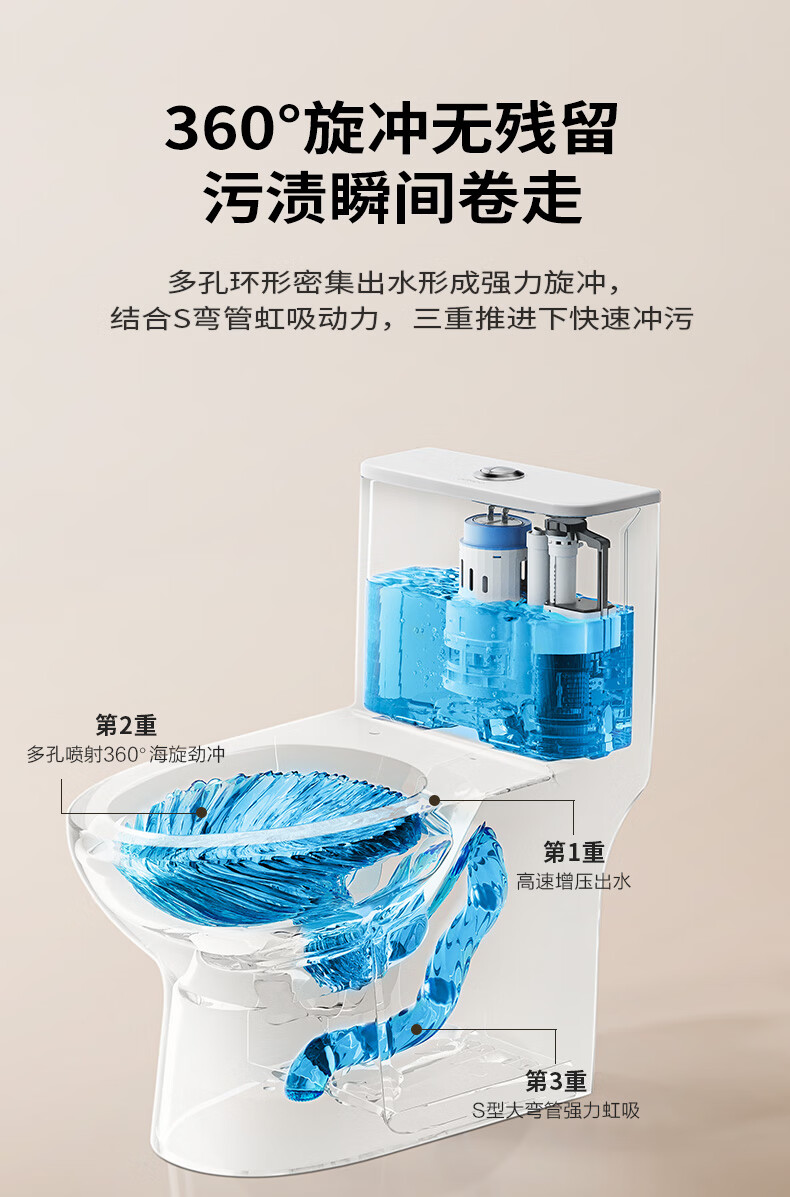 360°旋冲无残留
污渍瞬间卷走

多孔环形密集出水形成强力旋冲，
结合S弯管虹吸动力，三重推进下快速冲污

第2重
多孔喷射360°海旋劲冲

第1重
高速增压出水

第3重
S型大弯管强力虹吸