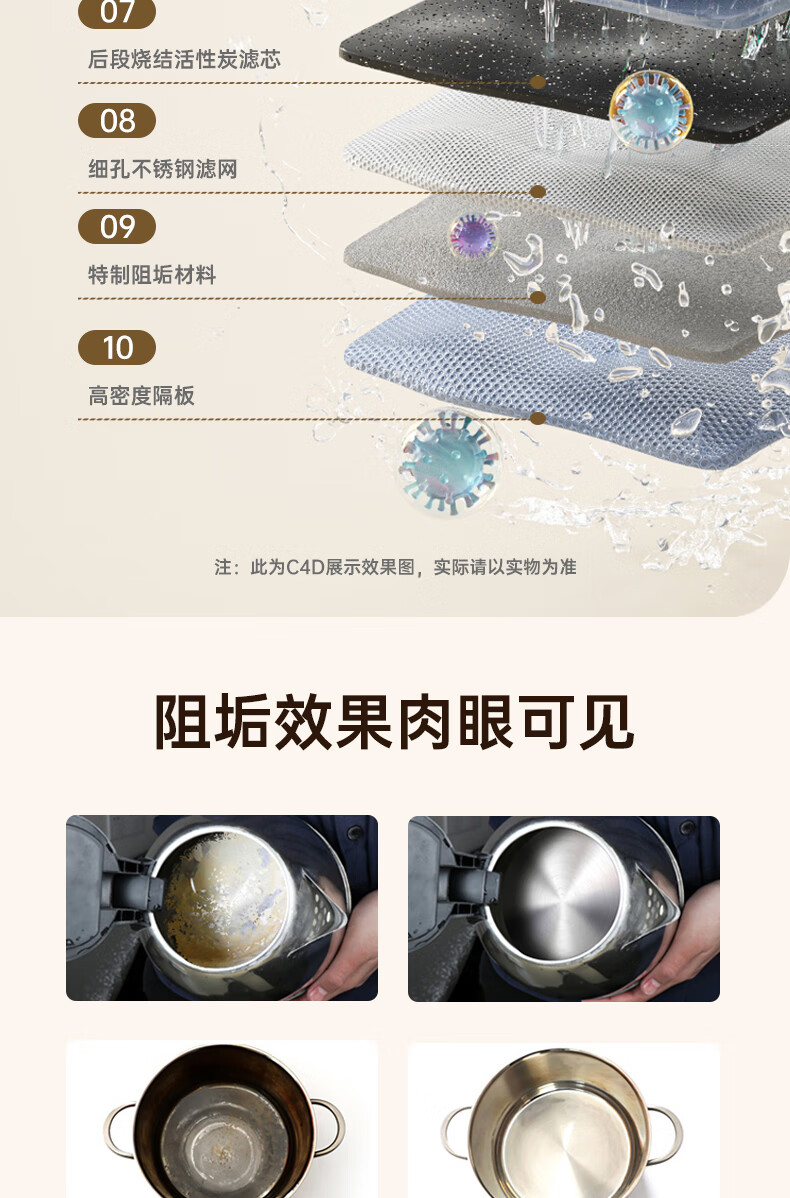 07
后段烧结活性炭滤芯

08
细孔不锈钢滤网

09
特制阻垢材料

10
高密度隔板

注：此为C4D展示效果图，实际请以实物为准

阻垢效果肉眼可见