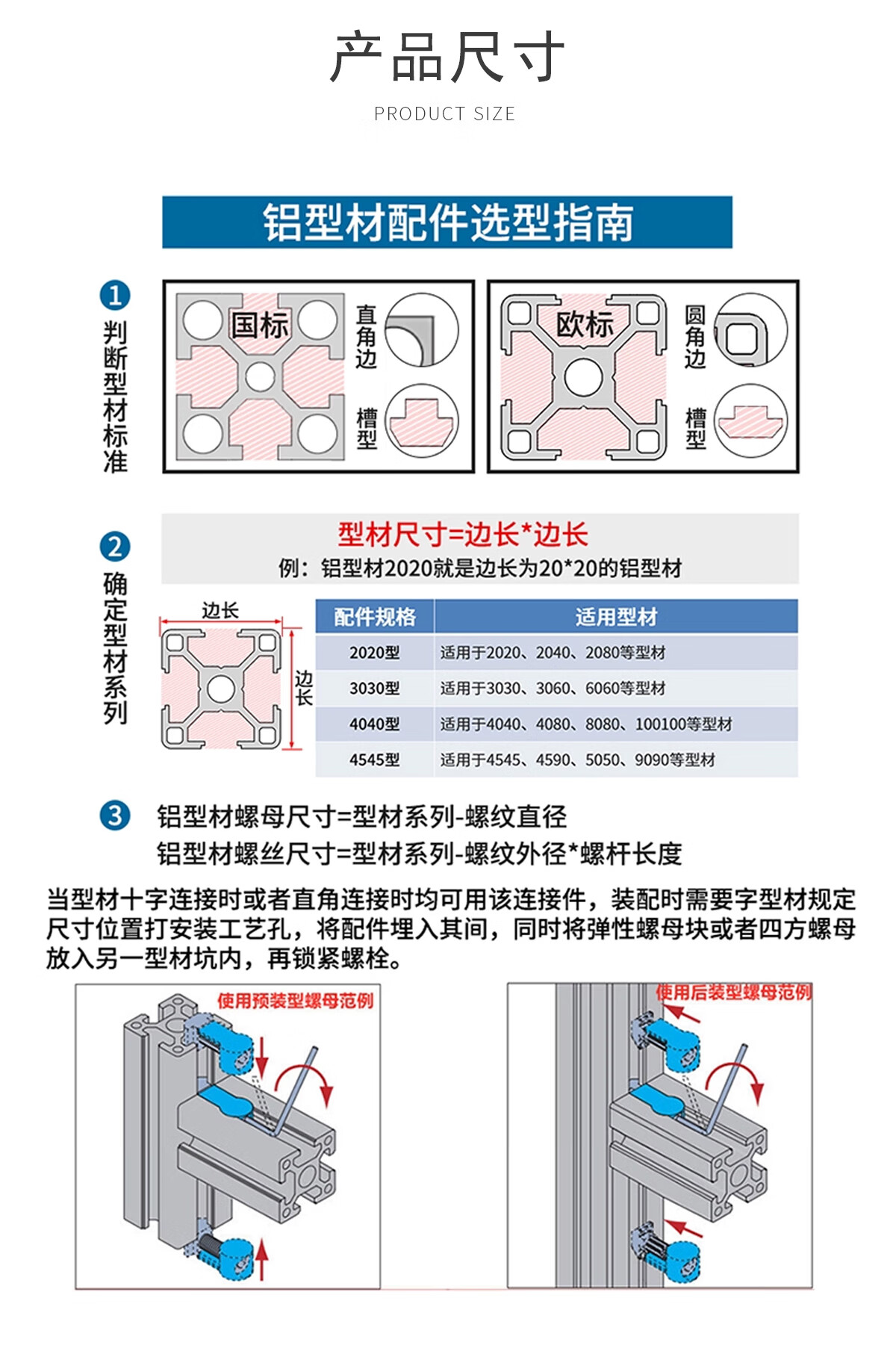 产品尺寸
PRODUCT SIZE

铝型材配件选型指南

1 判断型材标准

国标
直角边
槽型

欧标
圆角边
槽型

2 确定型材系列

型材尺寸=边长*边长
例：铝型材2020就是边长为20*20的铝型材

边长
边长

| 配件规格 | 适用型材 |
|---|---|
| 2020型 | 适用于2020、2040、2080等型材 |
| 3030型 | 适用于3030、3060、6060等型材 |
| 4040型 | 适用于4040、4080、8080、100100等型材 |
| 4545型 | 适用于4545、4590、5050、9090等型材 |

3 铝型材螺母尺寸=型材系列-螺纹直径
铝型材螺丝尺寸=型材系列-螺纹外径*螺杆长度

当型材十字连接时或者直角连接时均可用该连接件，装配时需要字型材规定尺寸位置打安装工艺孔，将配件埋入其间，同时将弹性螺母块或者四方螺母放入另一型材坑内，再锁紧螺栓。

使用预装型螺母范例

使用后装型螺母范例