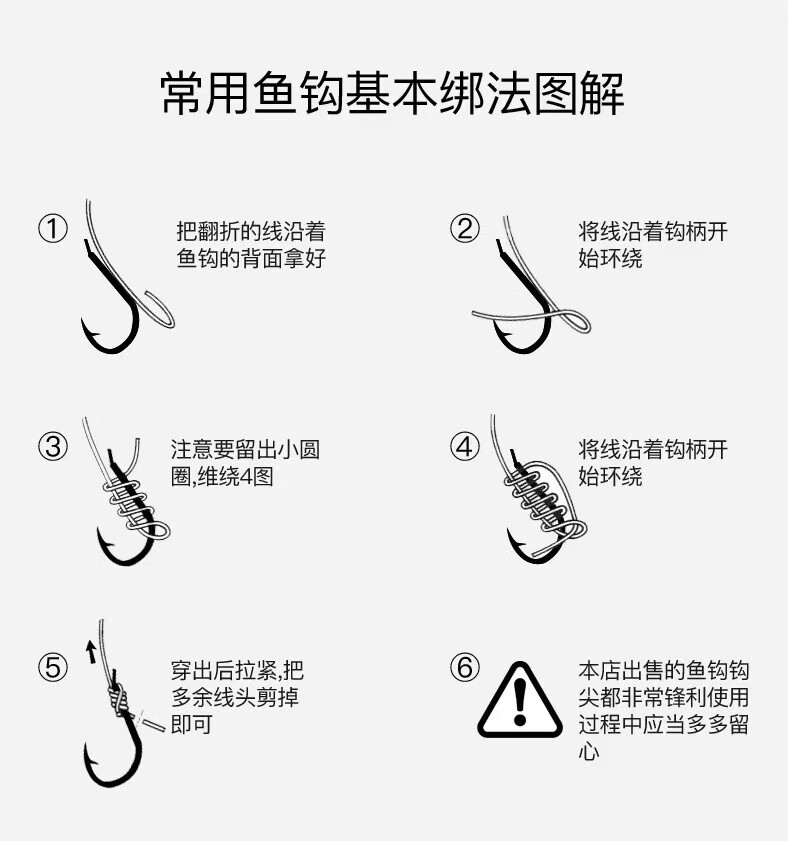 常用鱼钩基本绑法图解

① 把翻折的线沿着鱼钩的背面拿好

② 将线沿着钩柄开始环绕

③ 注意要留出小圆圈,维绕4图

④ 将线沿着钩柄开始环绕

⑤ 穿出后拉紧,把多余线头剪掉即可

⑥ 本店出售的鱼钩钩尖都非常锋利使用过程中应当多多留心