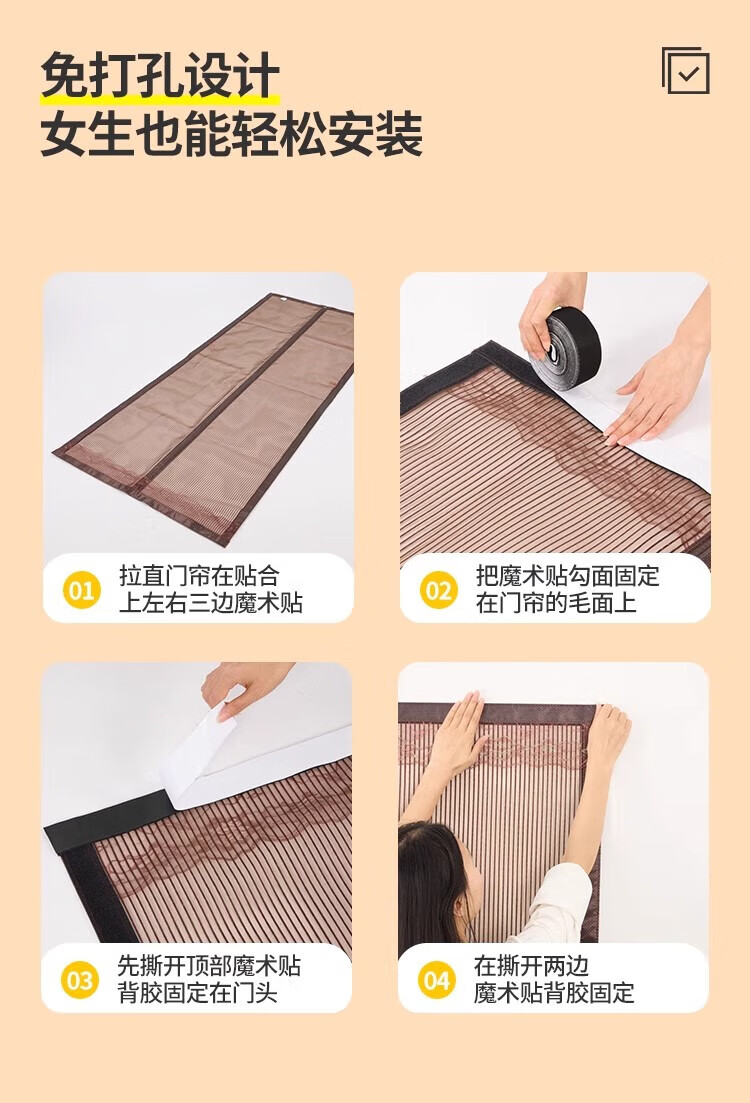 免打孔设计
女生也能轻松安装

01 拉直门帘在贴合上左右三边魔术贴

02 把魔术贴勾面固定在门帘的毛面上

03 先撕开顶部魔术贴背胶固定在门头

04 在撕开两边魔术贴背胶固定