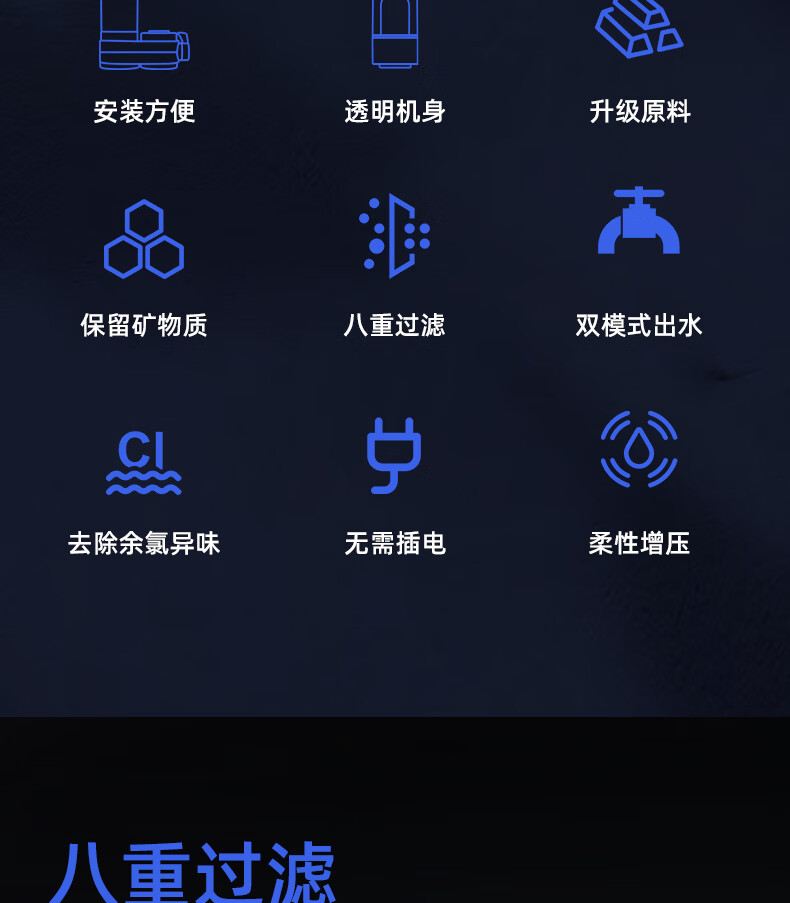 安装方便

透明机身

升级原料

保留矿物质

八重过滤

双模式出水

Cl

去除余氯异味

无需插电

柔性增压

八重过滤