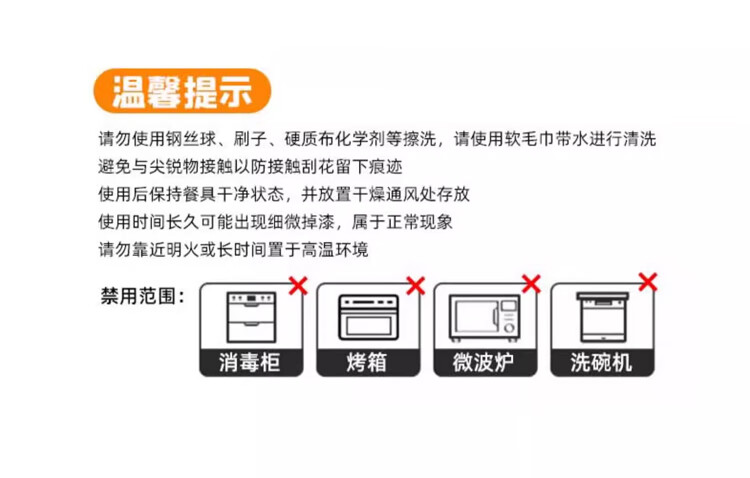 温馨提示

请勿使用钢丝球、刷子、硬质布化学剂等擦洗，请使用软毛巾带水进行清洗
避免与尖锐物接触以防接触刮花留下痕迹
使用后保持餐具干净状态，并放置干燥通风处存放
使用时间长久可能出现细微掉漆，属于正常现象
请勿靠近明火或长时间置于高温环境

禁用范围：

消毒柜
烤箱
微波炉
洗碗机