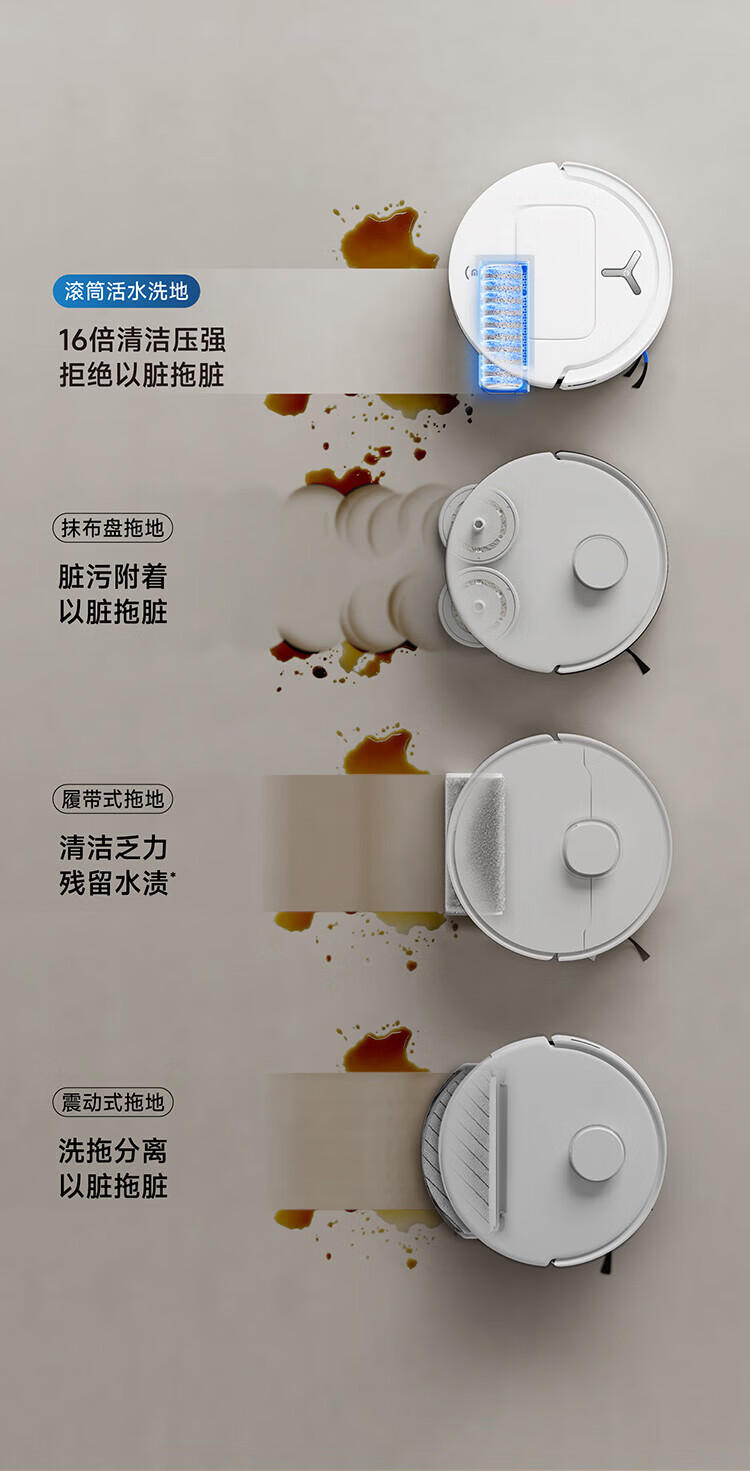 滚筒活水洗地

16倍清洁压强
拒绝以脏拖脏

抹布盘拖地

脏污附着
以脏拖脏

履带式拖地

清洁乏力
残留水渍*

震动式拖地

洗拖分离
以脏拖脏