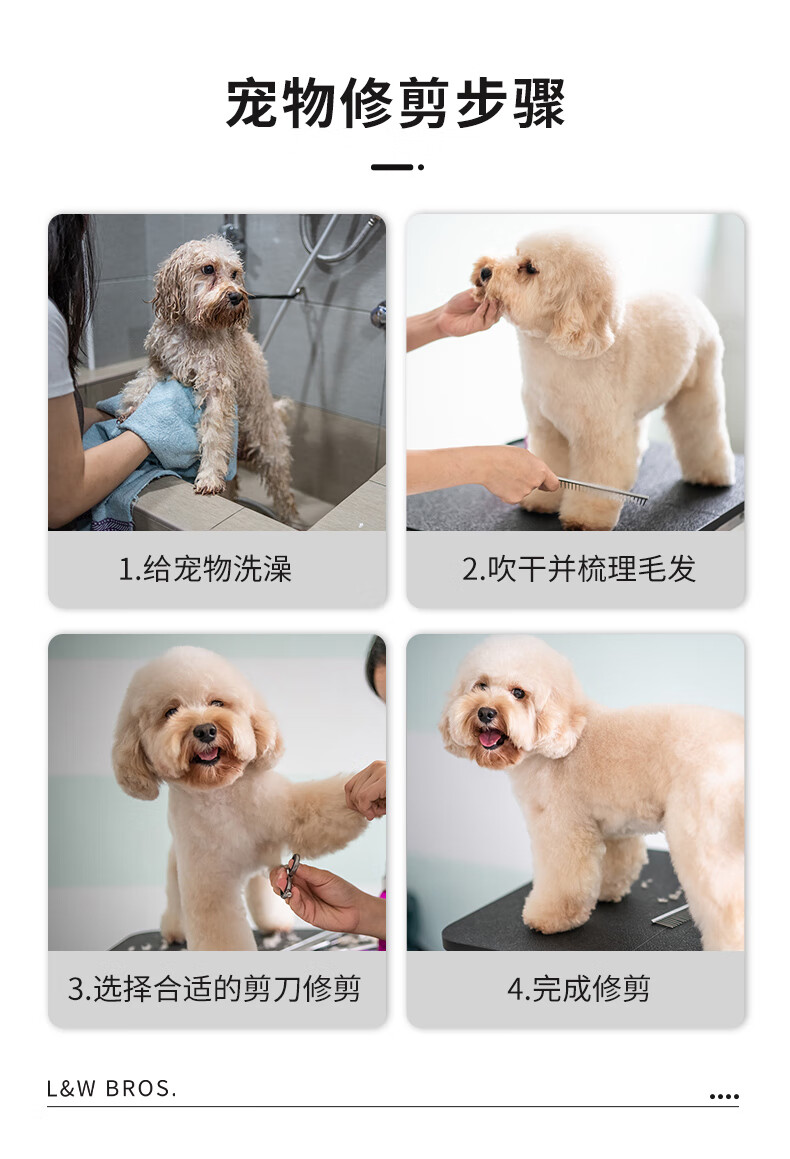 宠物修剪步骤

1.给宠物洗澡

2.吹干并梳理毛发

3.选择合适的剪刀修剪

4.完成修剪

L&W BROS.