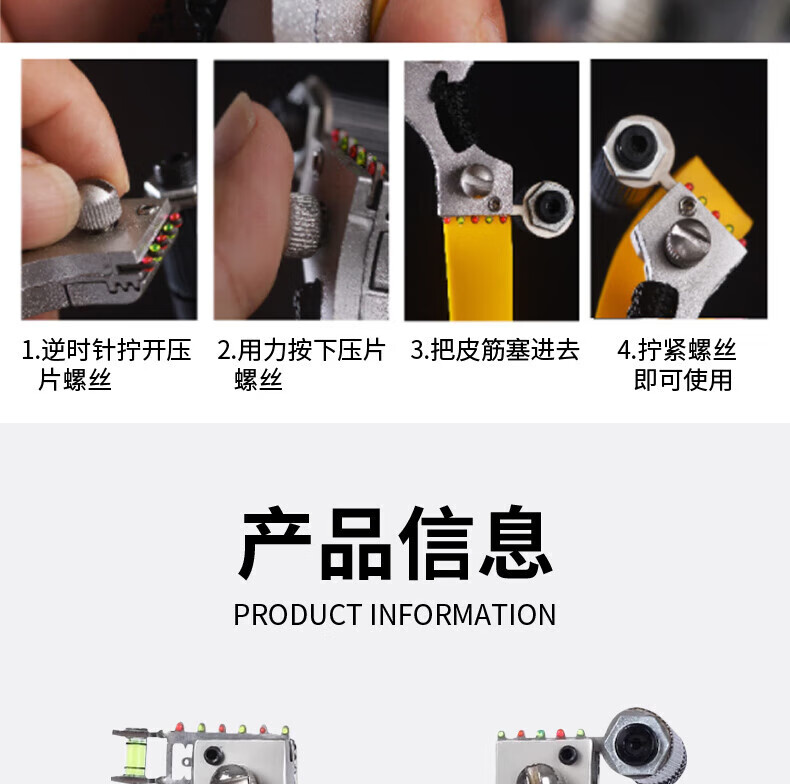 1.逆时针拧开压片螺丝

2.用力按下压片螺丝

3.把皮筋塞进去

4.拧紧螺丝即可使用

产品信息

PRODUCT INFORMATION