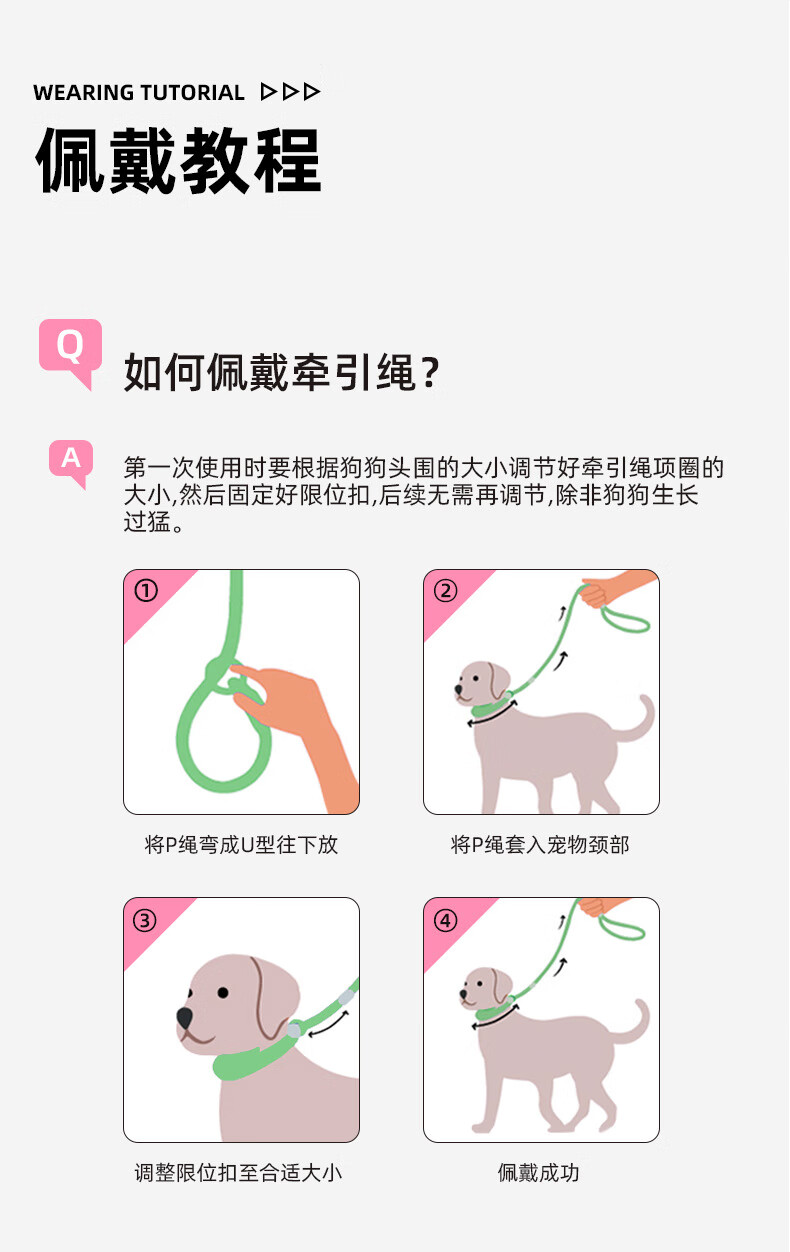 WEARING TUTORIAL ▷▷▷

佩戴教程

Q

如何佩戴牵引绳？

A

第一次使用时要根据狗狗头围的大小调节好牵引绳项圈的大小,然后固定好限位扣,后续无需再调节,除非狗狗生长过猛。

①

将P绳弯成U型往下放

②

将P绳套入宠物颈部

③

调整限位扣至合适大小

④

佩戴成功