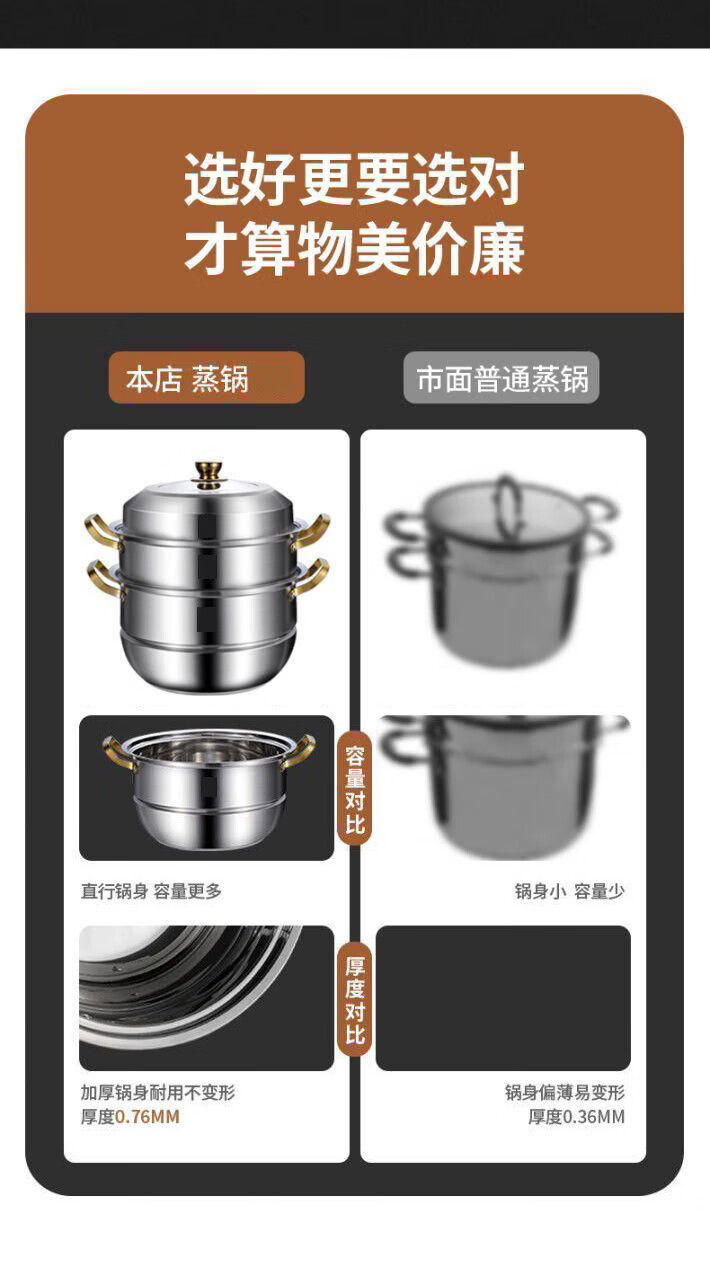 选好更要选对
才算物美价廉

本店 蒸锅

市面普通蒸锅

容量对比

直行锅身 容量更多

锅身小 容量少

厚度对比

加厚锅身耐用不变形
厚度0.76MM

锅身偏薄易变形
厚度0.36MM