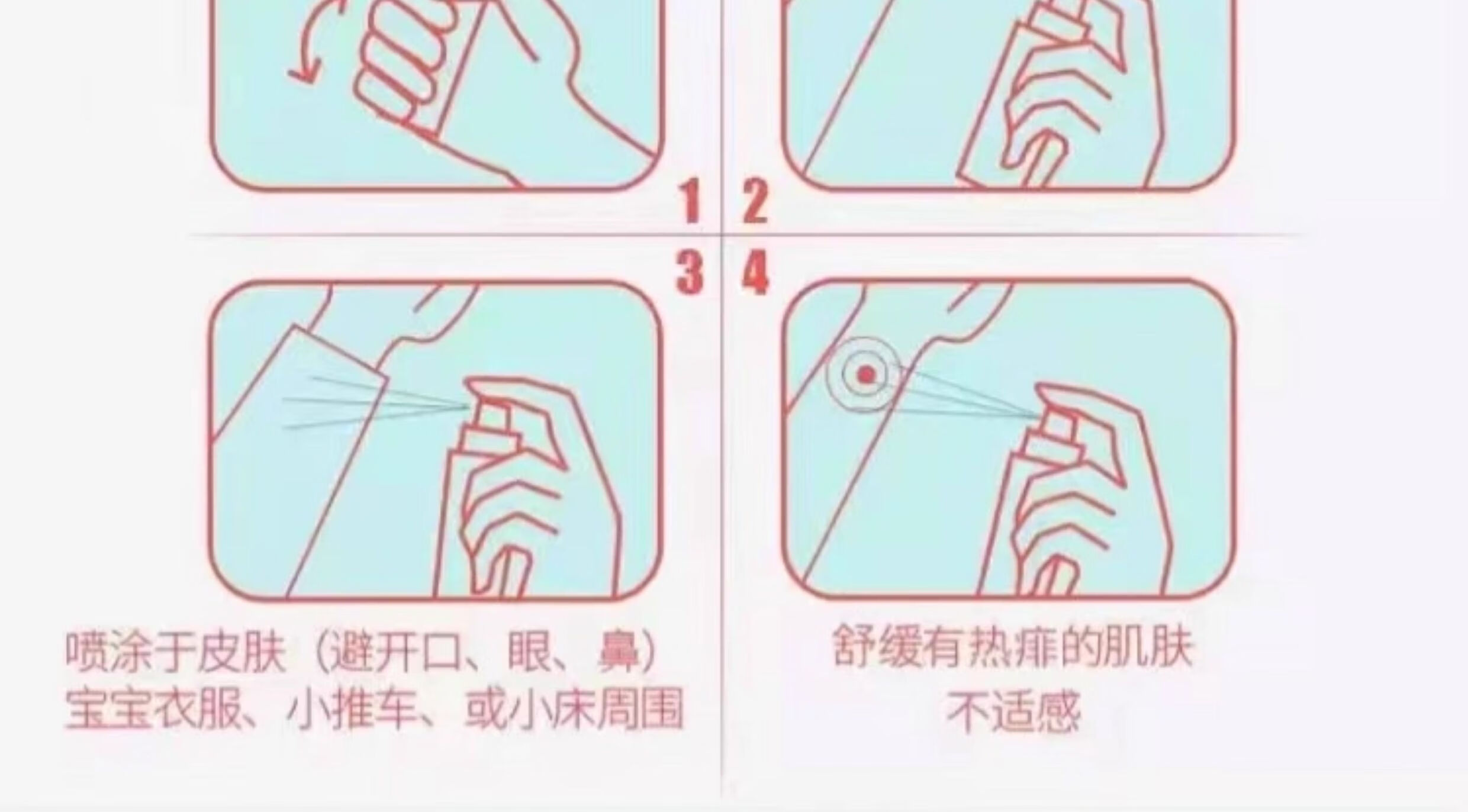 1 2

3 4

喷涂于皮肤（避开口、眼、鼻）宝宝衣服、小推车、或小床周围

舒缓有热痱的肌肤不适感