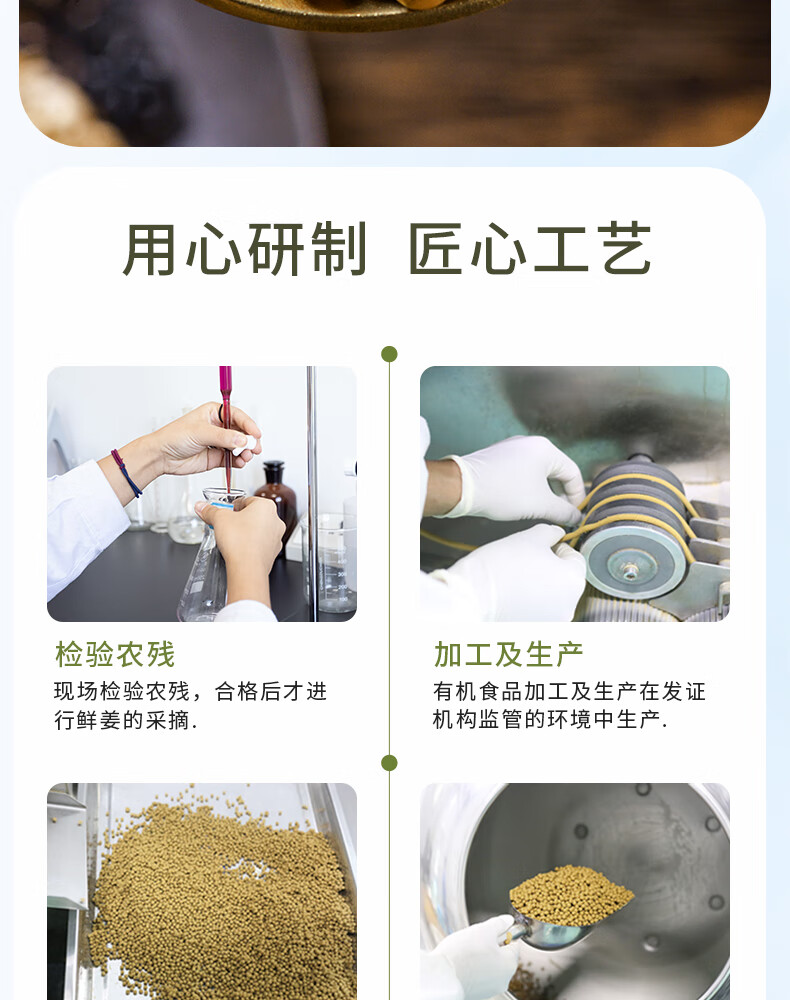 用心研制 匠心工艺

检验农残
现场检验农残，合格后才进行鲜姜的采摘.

加工及生产
有机食品加工及生产在发证机构监管的环境中生产.