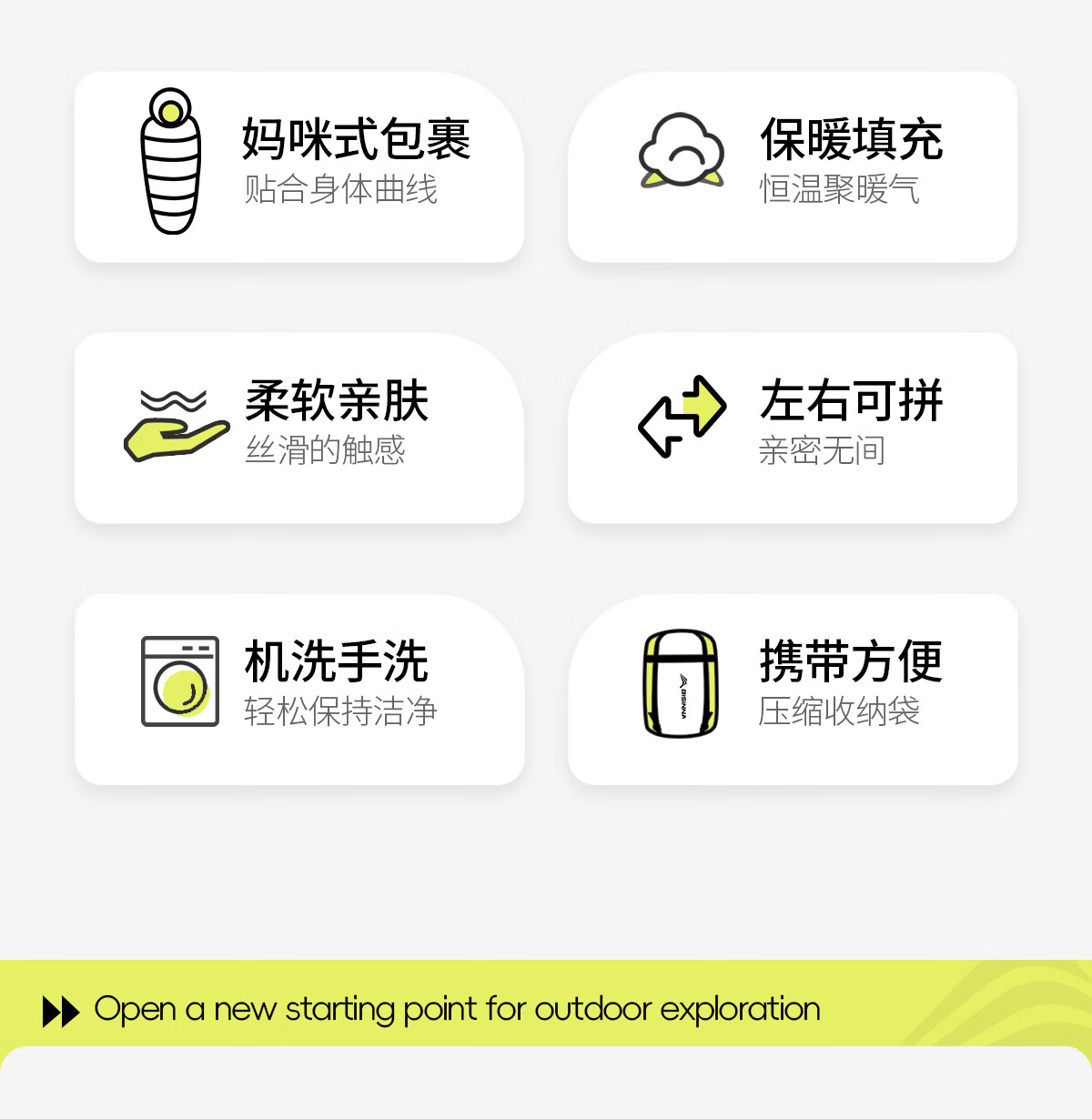 妈咪式包裹
贴合身体曲线

保暖填充
恒温聚暖气

柔软亲肤
丝滑的触感

左右可拼
亲密无间

机洗手洗
轻松保持洁净

携带方便
压缩收纳袋

Open a new starting point for outdoor exploration