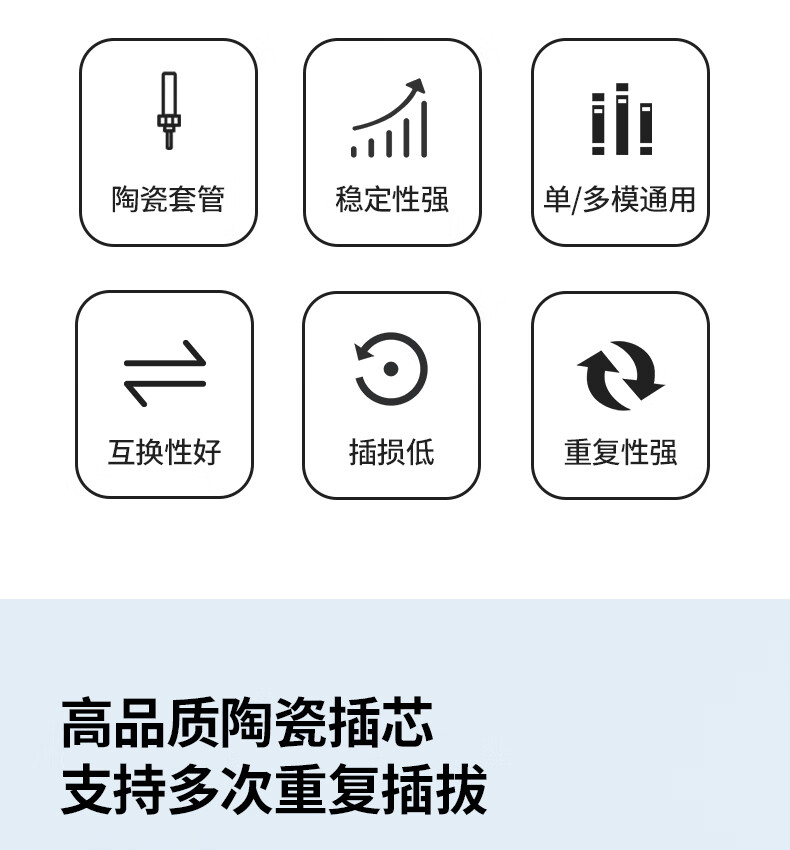 陶瓷套管

稳定性强

单/多模通用

互换性好

插损低

重复性强

高品质陶瓷插芯
支持多次重复插拔