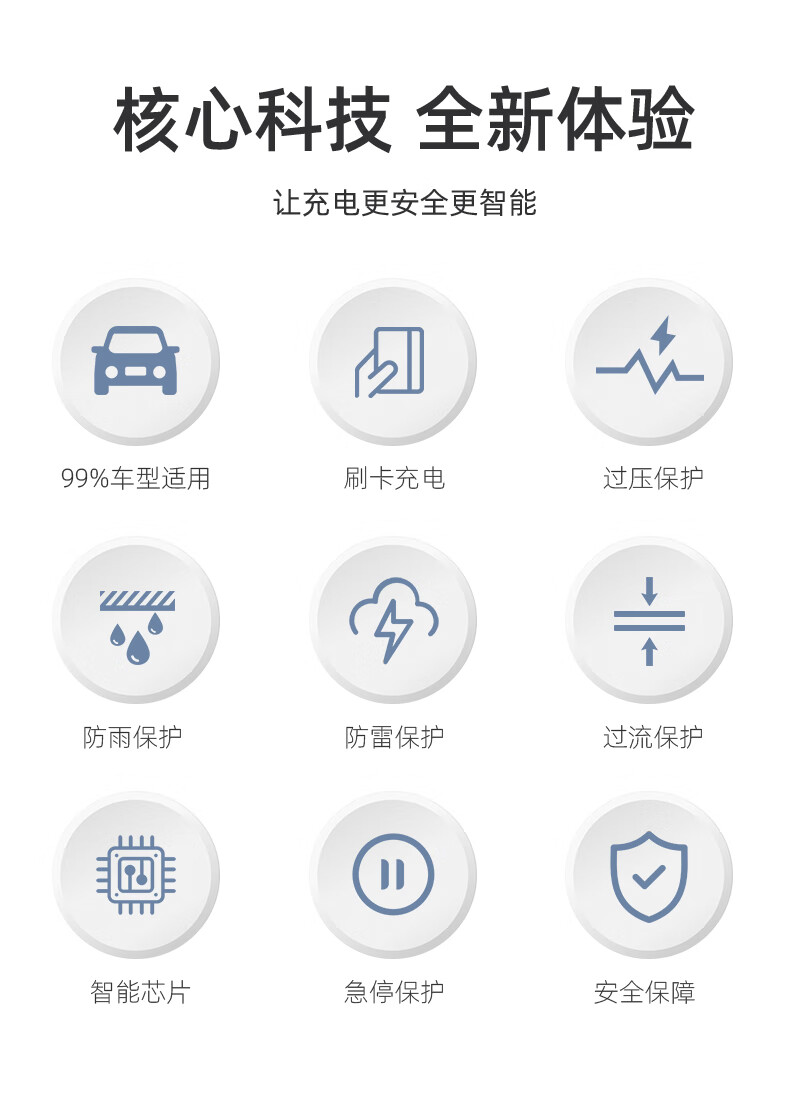 核心科技 全新体验

让充电更安全更智能

99%车型适用

刷卡充电

过压保护

防雨保护

防雷保护

过流保护

智能芯片

急停保护

安全保障