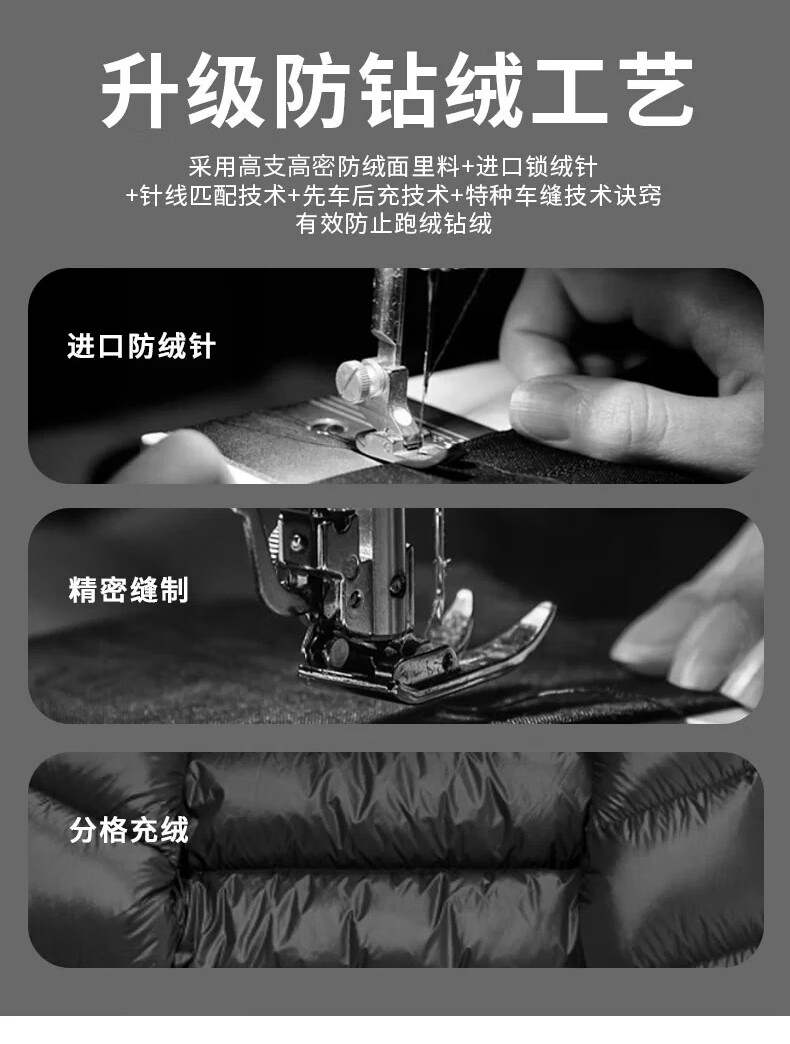 升级防钻绒工艺

采用高支高密防绒面里料+进口锁绒针
+针线匹配技术+先车后充技术+特种车缝技术诀窍
有效防止跑绒钻绒

进口防绒针

精密缝制

分格充绒