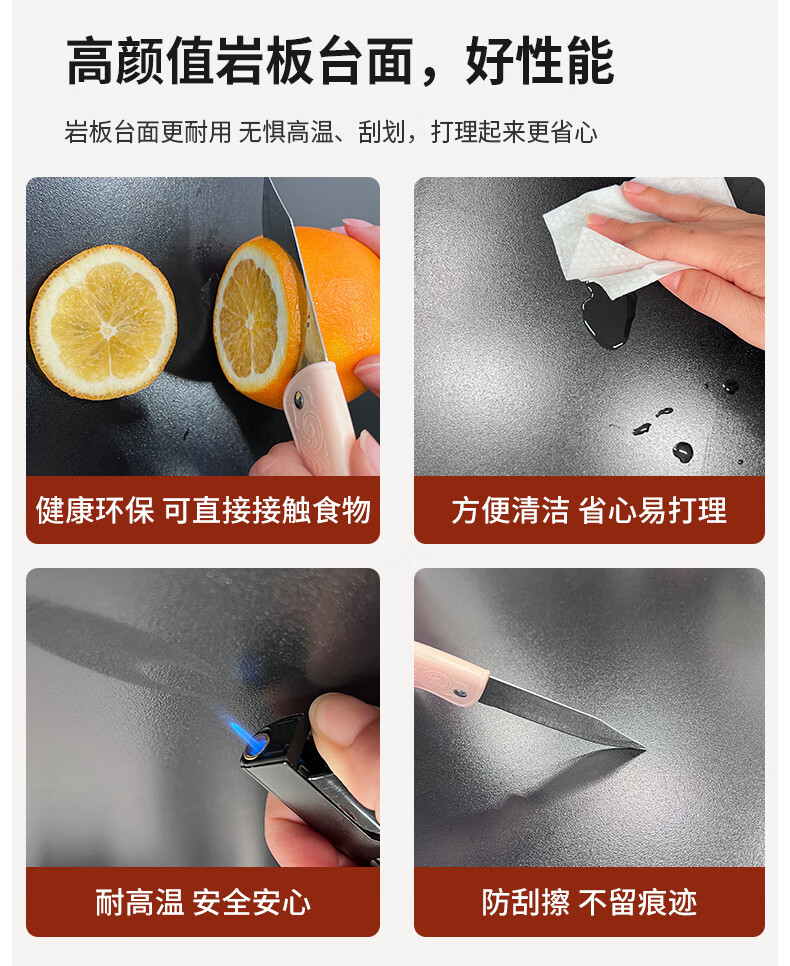 高颜值岩板台面，好性能

岩板台面更耐用 无惧高温、刮划，打理起来更省心

健康环保 可直接接触食物

方便清洁 省心易打理

耐高温 安全安心

防刮擦 不留痕迹