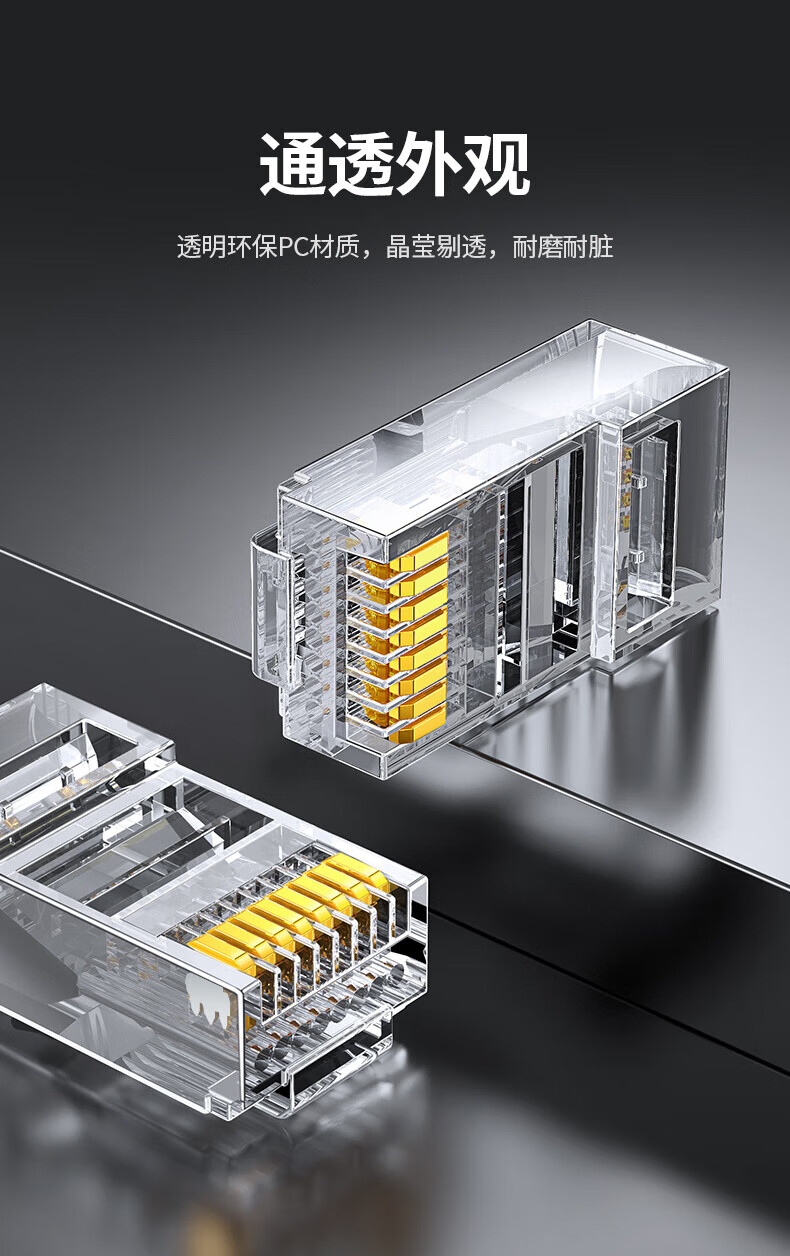 通透外观

透明环保PC材质，晶莹剔透，耐磨耐脏