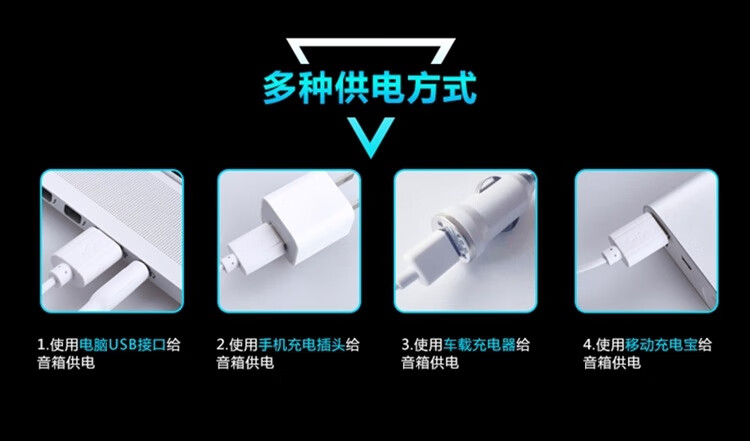 多种供电方式

1.使用电脑USB接口给音箱供电

2.使用手机充电插头给音箱供电

3.使用车载充电器给音箱供电

4.使用移动充电宝给音箱供电