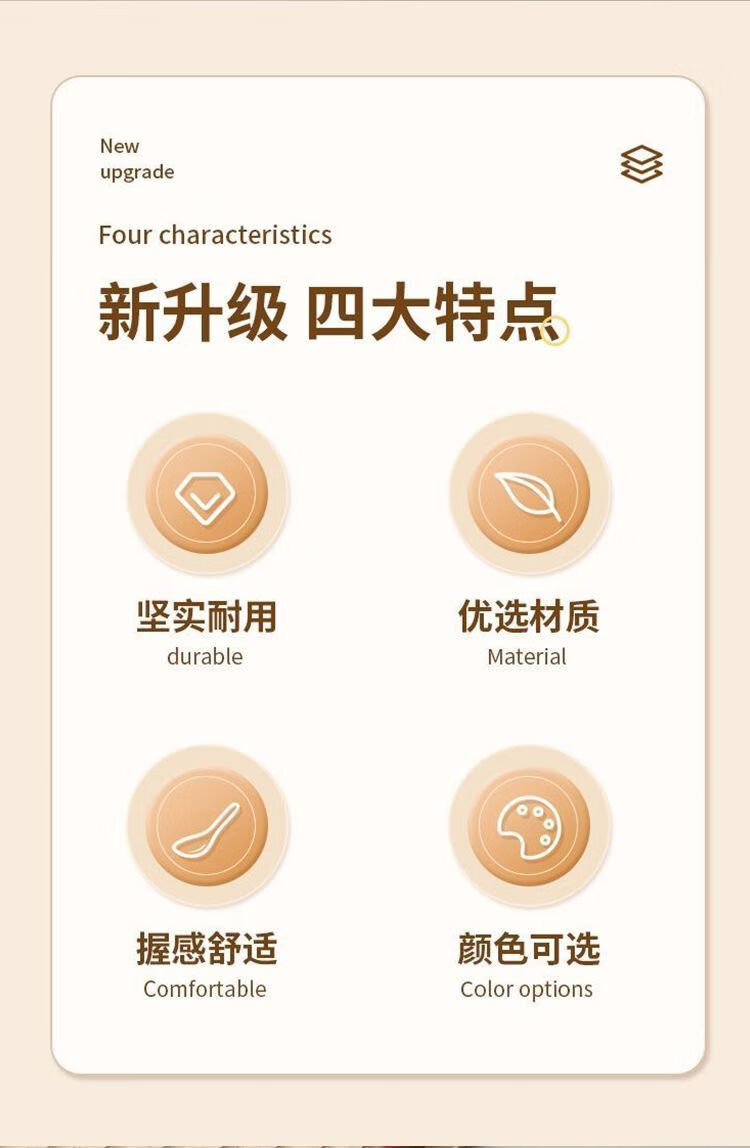 New
upgrade

Four characteristics

新升级 四大特点

坚实耐用
durable

优选材质
Material

握感舒适
Comfortable

颜色可选
Color options