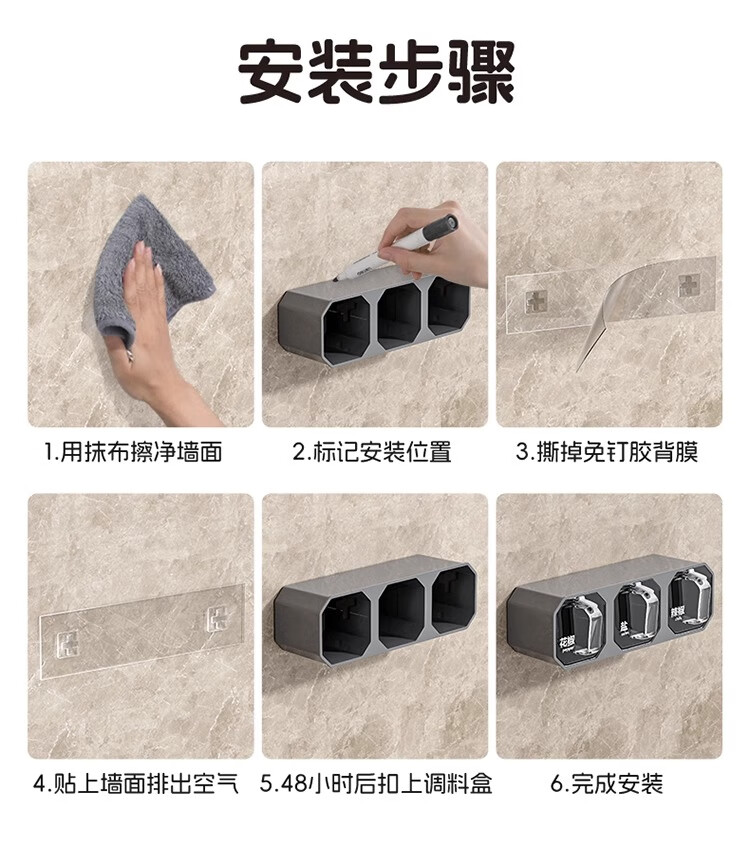 安装步骤

1.用抹布擦净墙面

2.标记安装位置

3.撕掉免钉胶背膜

4.贴上墙面排出空气

5.48小时后扣上调料盒

花椒 盐 辣椒

6.完成安装