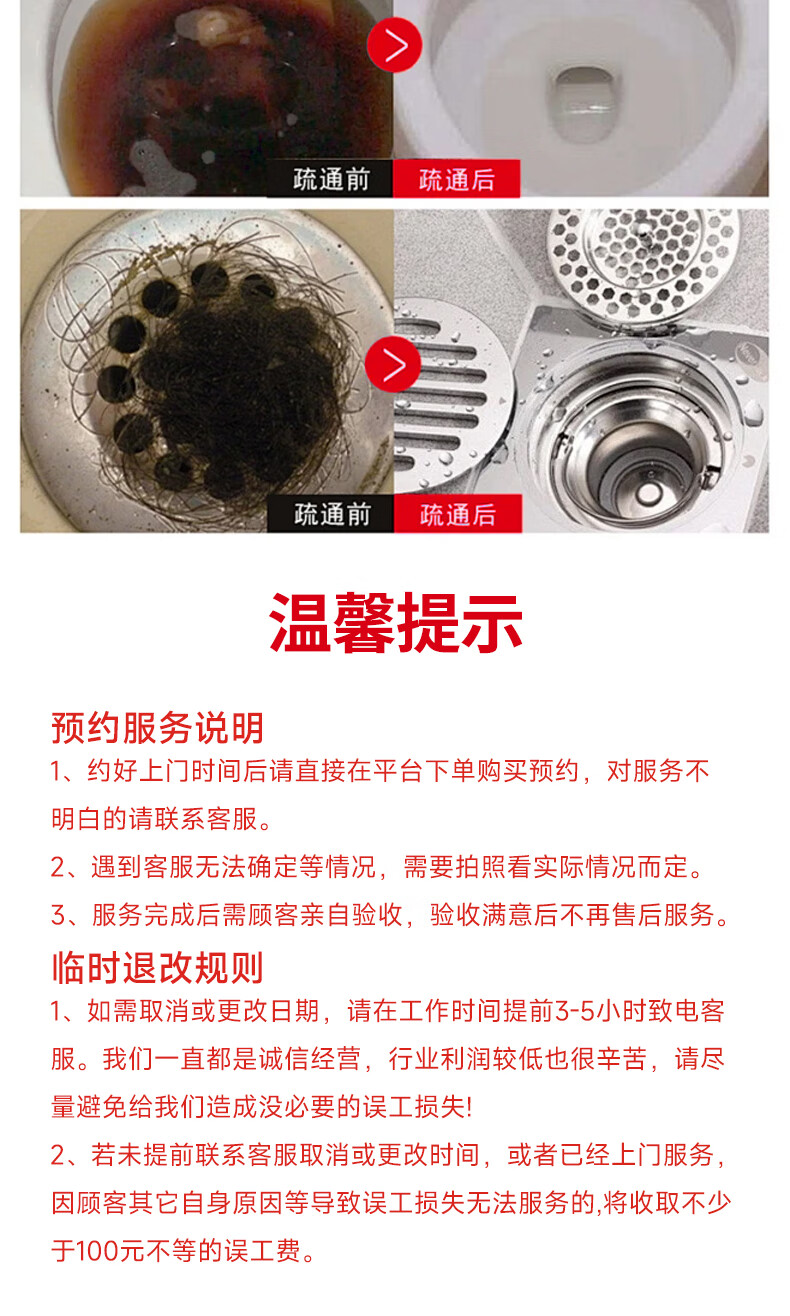 疏通前 疏通后

疏通前 疏通后

温馨提示

预约服务说明

1、约好上门时间后请直接在平台下单购买预约，对服务不明白的请联系客服。

2、遇到客服无法确定等情况，需要拍照看实际情况而定。

3、服务完成后需顾客亲自验收，验收满意后不再售后服务。

临时退改规则

1、如需取消或更改日期，请在工作时间提前3-5小时致电客服。我们一直都是诚信经营，行业利润较低也很辛苦，请尽量避免给我们造成没必要的误工损失!

2、若未提前联系客服取消或更改时间，或者已经上门服务，因顾客其它自身原因等导致误工损失无法服务的,将收取不少于100元不等的误工费。