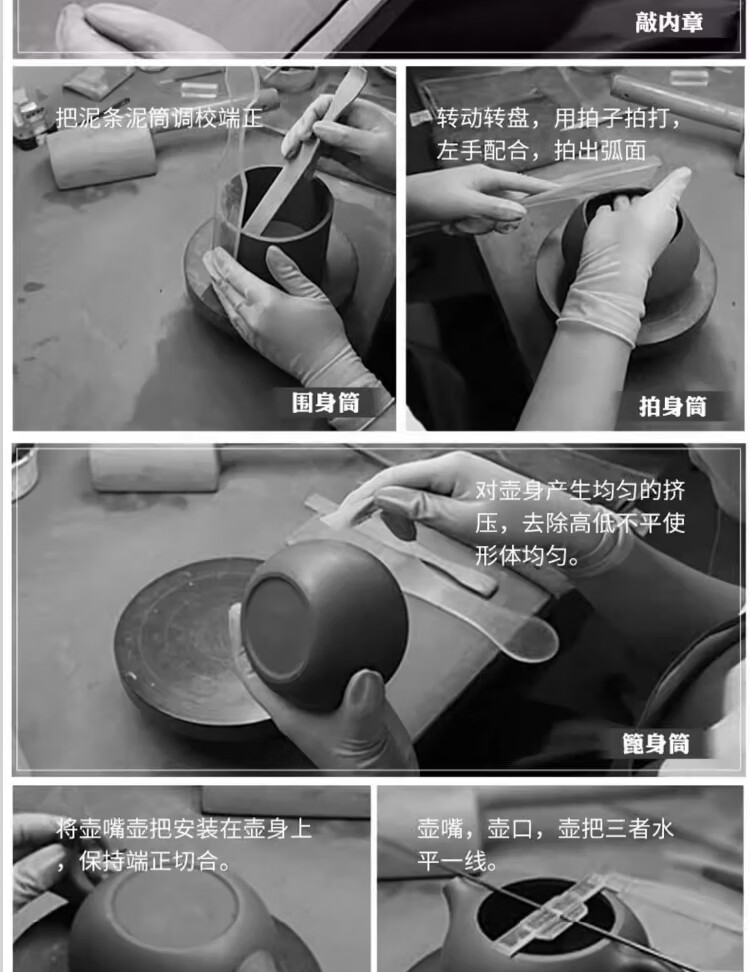 敲内章

把泥条泥筒调校端正

围身筒

转动转盘，用拍子拍打，左手配合，拍出弧面

拍身筒

对壶身产生均匀的挤压，去除高低不平使形体均匀。

篦身筒

将壶嘴壶把安装在壶身上，保持端正切合。

壶嘴，壶口，壶把三者水平一线。