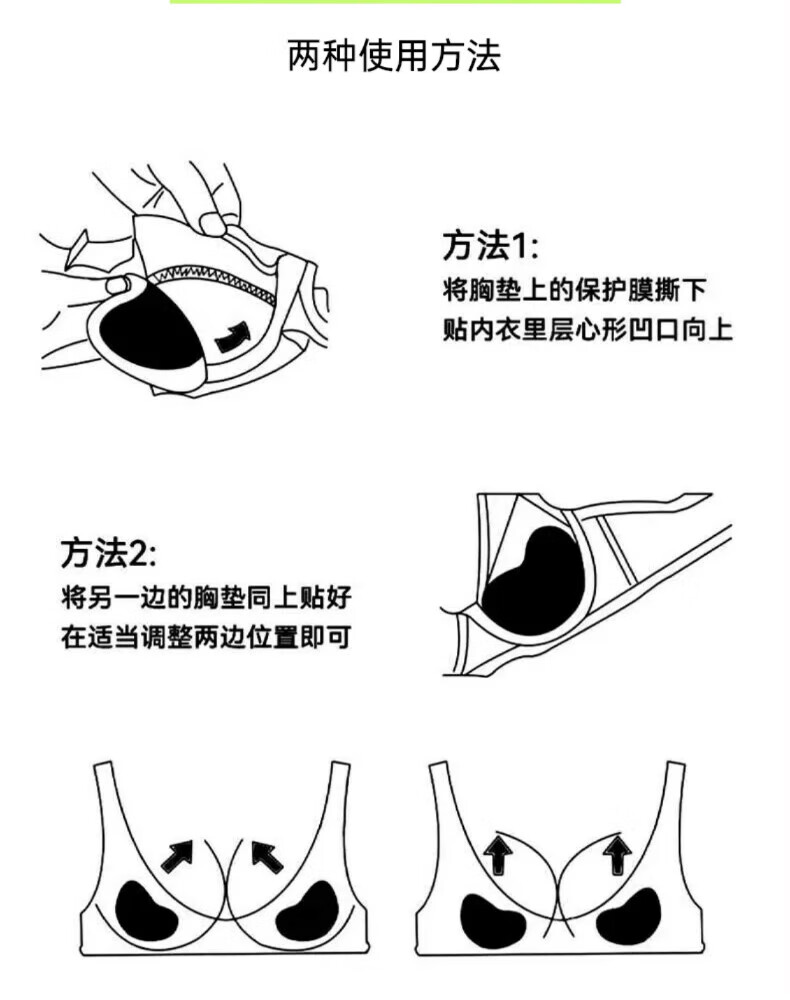 两种使用方法

方法1:
将胸垫上的保护膜撕下
贴内衣里层心形凹口向上

方法2:
将另一边的胸垫同上贴好
在适当调整两边位置即可