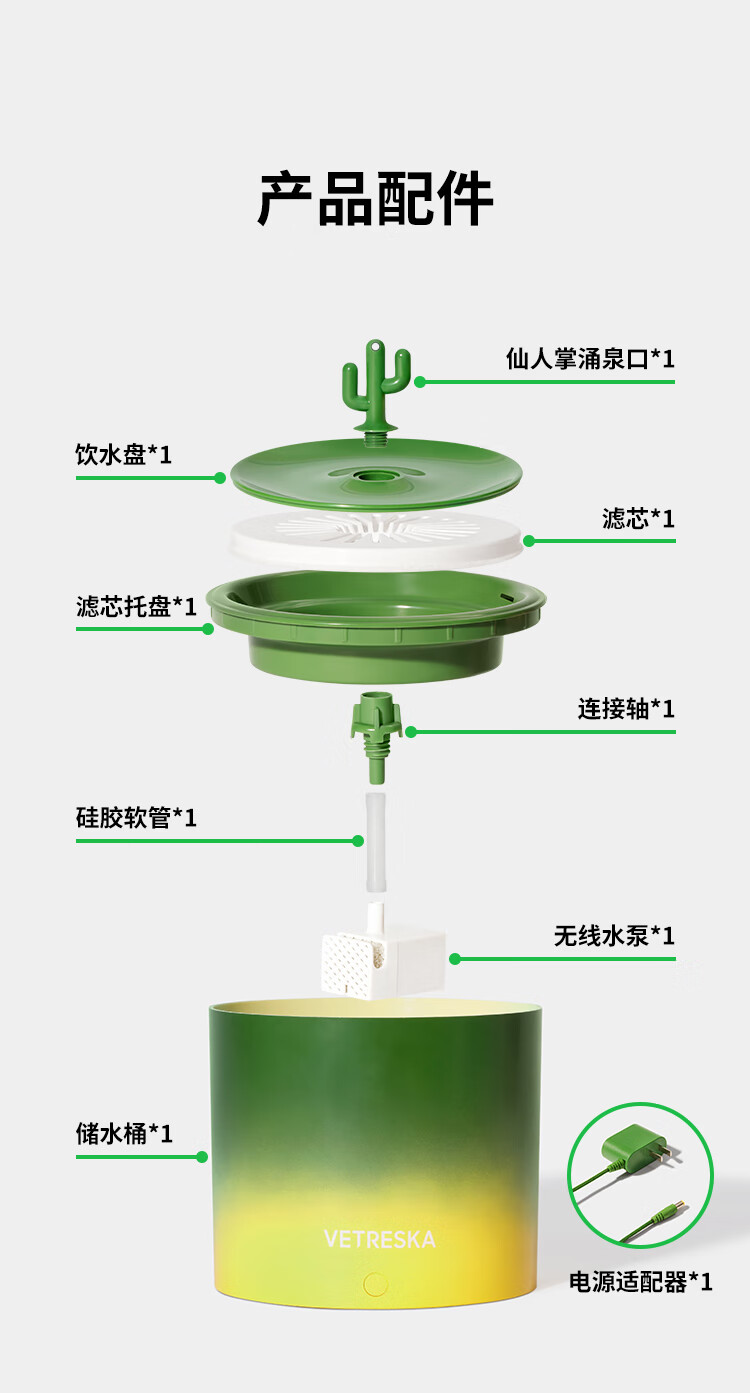 产品配件

仙人掌涌泉口*1

饮水盘*1

滤芯*1

滤芯托盘*1

连接轴*1

硅胶软管*1

无线水泵*1

储水桶*1

VETRESKA

电源适配器*1