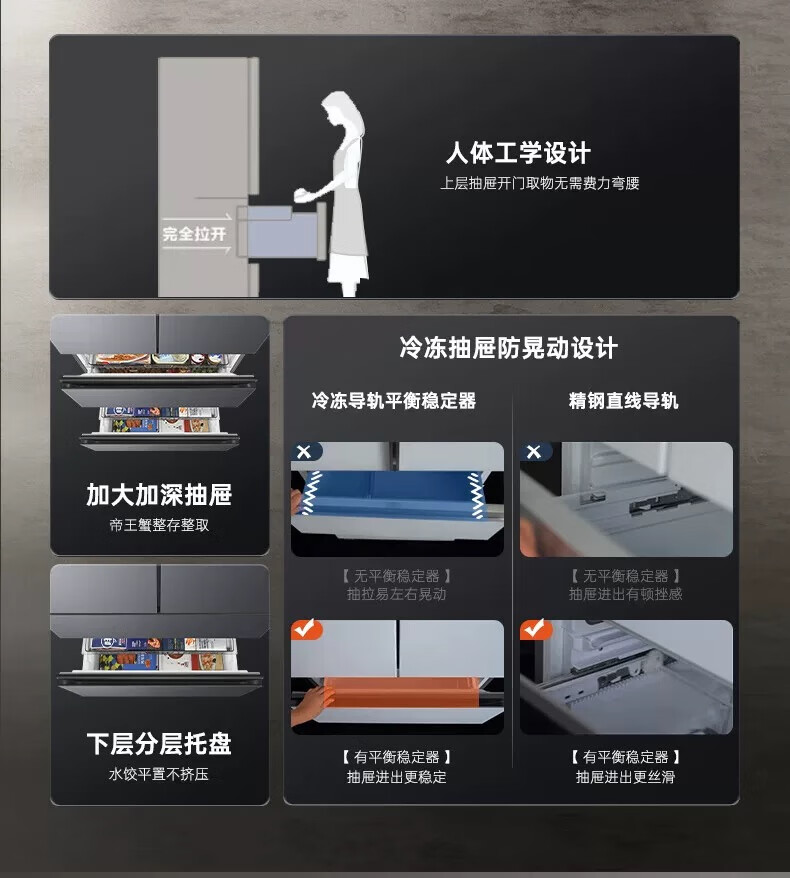 完全拉开

人体工学设计
上层抽屉开门取物无需费力弯腰

加大加深抽屉
帝王蟹整存整取

下层分层托盘
水饺平置不挤压

冷冻抽屉防晃动设计

冷冻导轨平衡稳定器

【 无平衡稳定器 】
抽拉易左右晃动

【 有平衡稳定器 】
抽屉进出更稳定

精钢直线导轨

【 无平衡稳定器 】
抽屉进出有顿挫感

【 有平衡稳定器 】
抽屉进出更丝滑