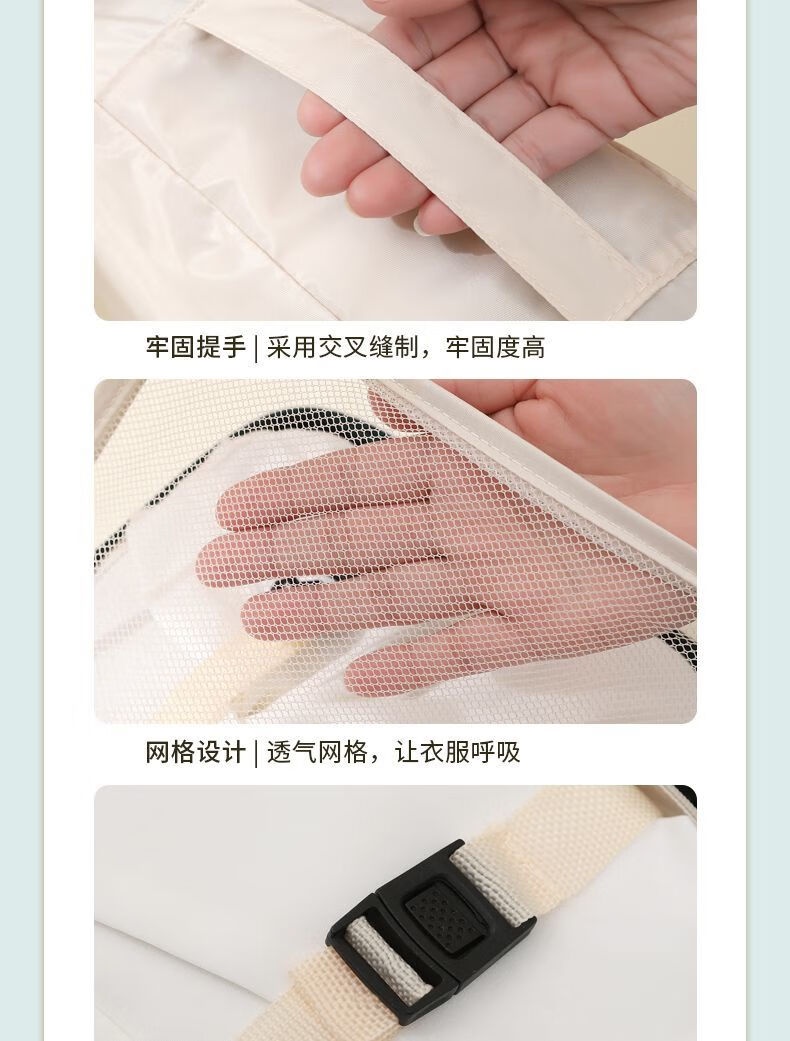 牢固提手 | 采用交叉缝制，牢固度高

网格设计 | 透气网格，让衣服呼吸