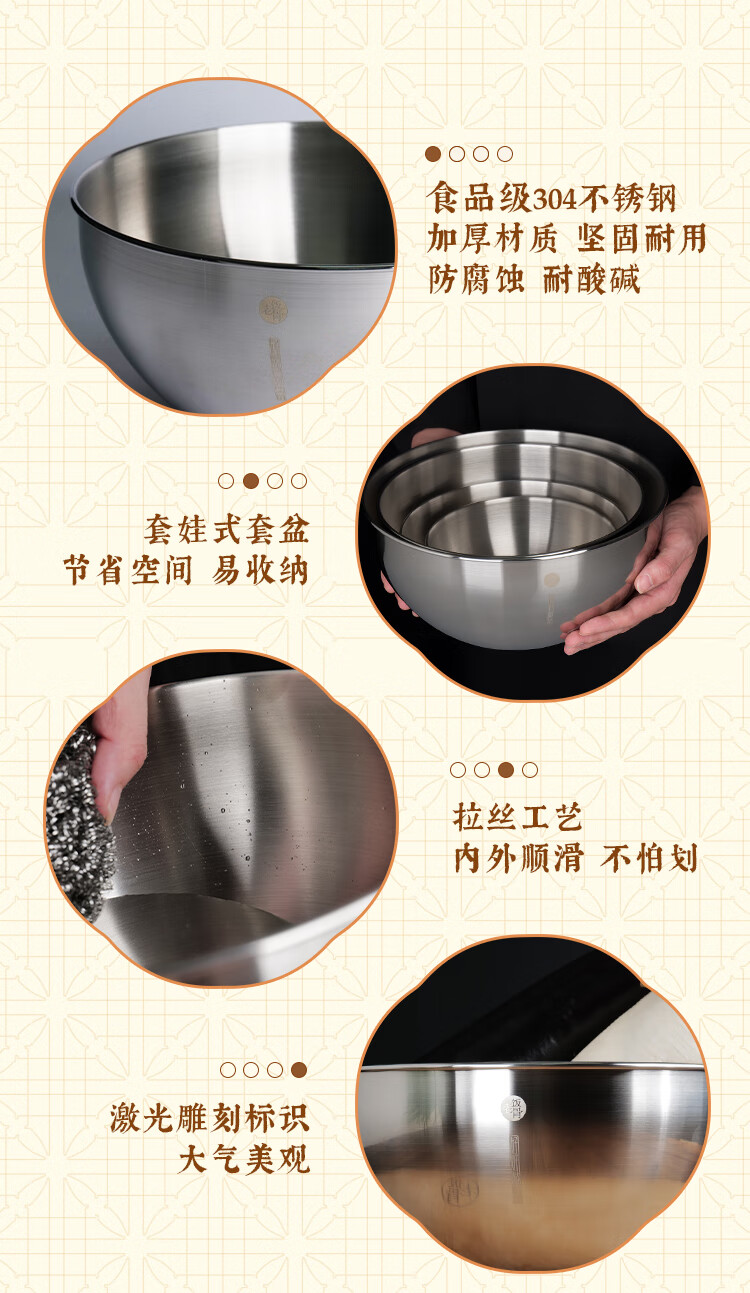 食品级304不锈钢
加厚材质 坚固耐用
防腐蚀 耐酸碱

套娃式套盆
节省空间 易收纳

拉丝工艺
内外顺滑 不怕划

激光雕刻标识
大气美观