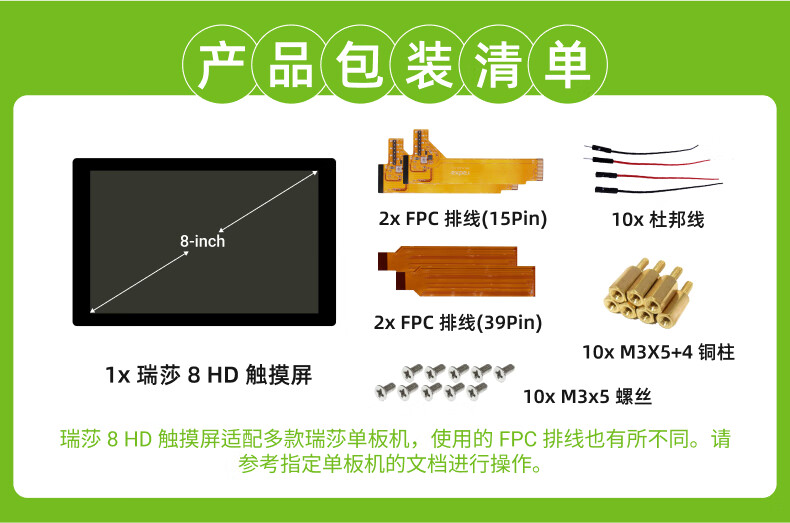 产品包装清单

8-inch

1x 瑞莎 8 HD 触摸屏

2x FPC 排线(15Pin)

10x 杜邦线

2x FPC 排线(39Pin)

10x M3X5+4 铜柱

10x M3x5 螺丝

瑞莎 8 HD 触摸屏适配多款瑞莎单板机，使用的 FPC 排线也有所不同。请参考指定单板机的文档进行操作。