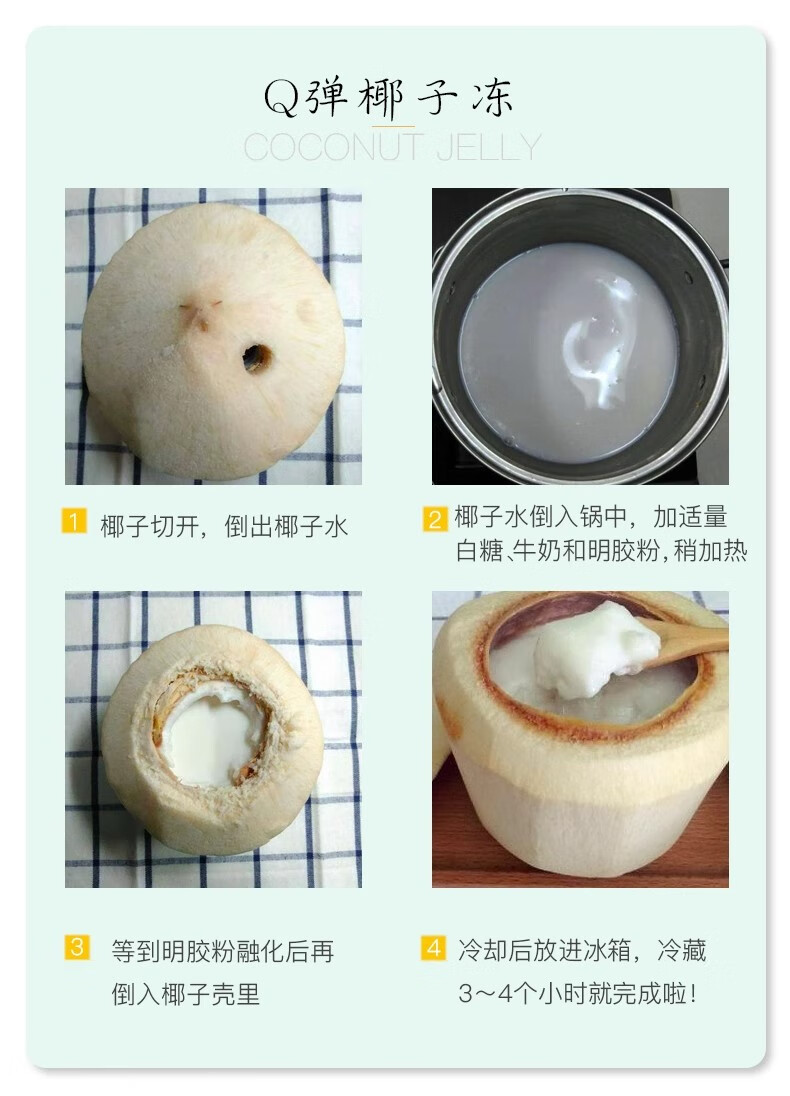 Q弹椰子冻
COCONUT JELLY

1 椰子切开，倒出椰子水

2 椰子水倒入锅中，加适量白糖、牛奶和明胶粉，稍加热

3 等到明胶粉融化后再倒入椰子壳里

4 冷却后放进冰箱，冷藏3～4个小时就完成啦！