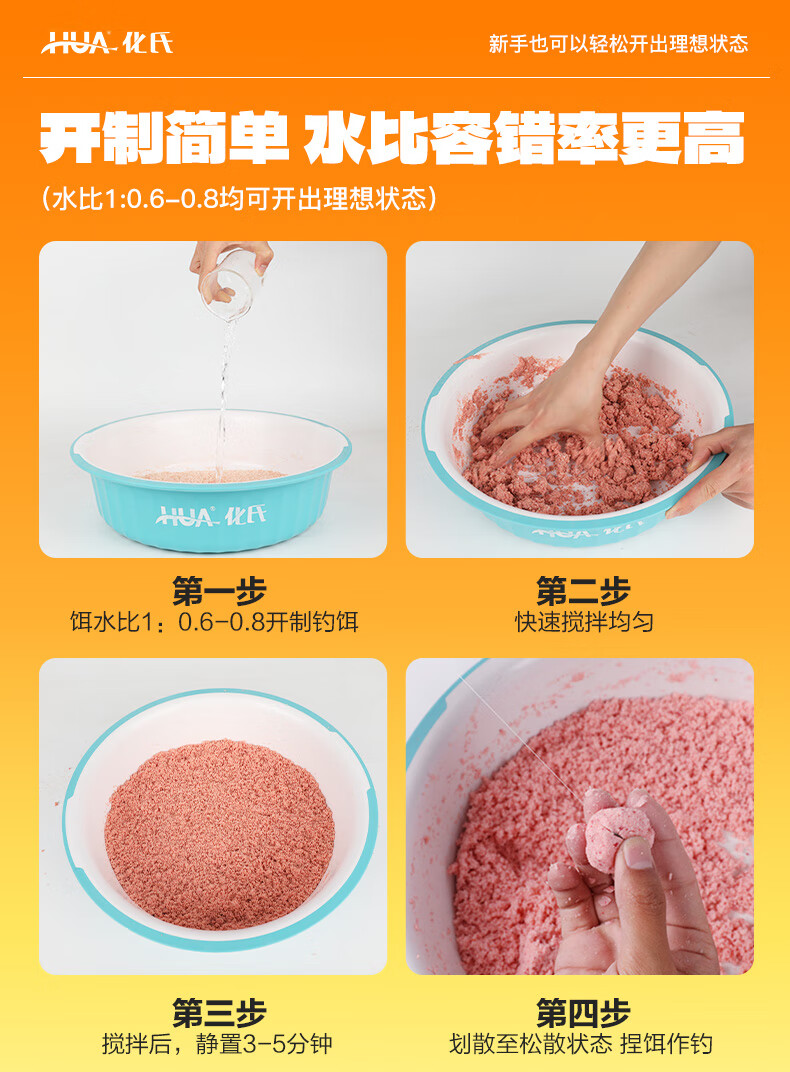 HUA 化氏

新手也可以轻松开出理想状态

开制简单 水比容错率更高

（水比1:0.6-0.8均可开出理想状态）

HUA 化氏

HUA 化氏

第一步
饵水比1：0.6-0.8开制钓饵

第二步
快速搅拌均匀

第三步
搅拌后，静置3-5分钟

第四步
划散至松散状态 捏饵作钓