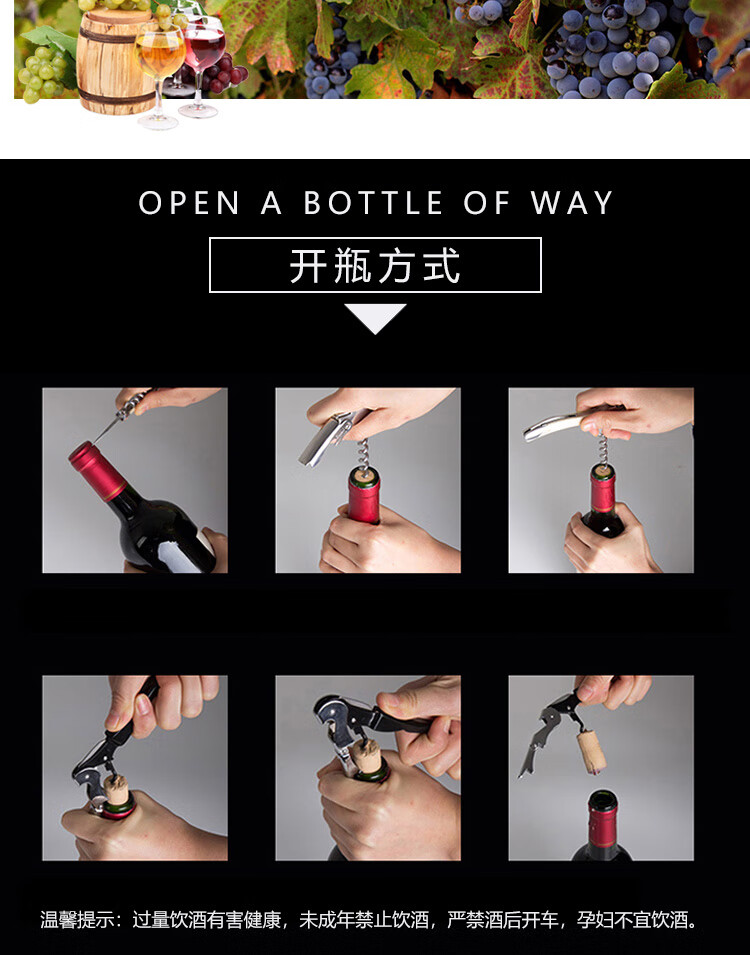 OPEN A BOTTLE OF WAY

开瓶方式

温馨提示：过量饮酒有害健康，未成年禁止饮酒，严禁酒后开车，孕妇不宜饮酒。